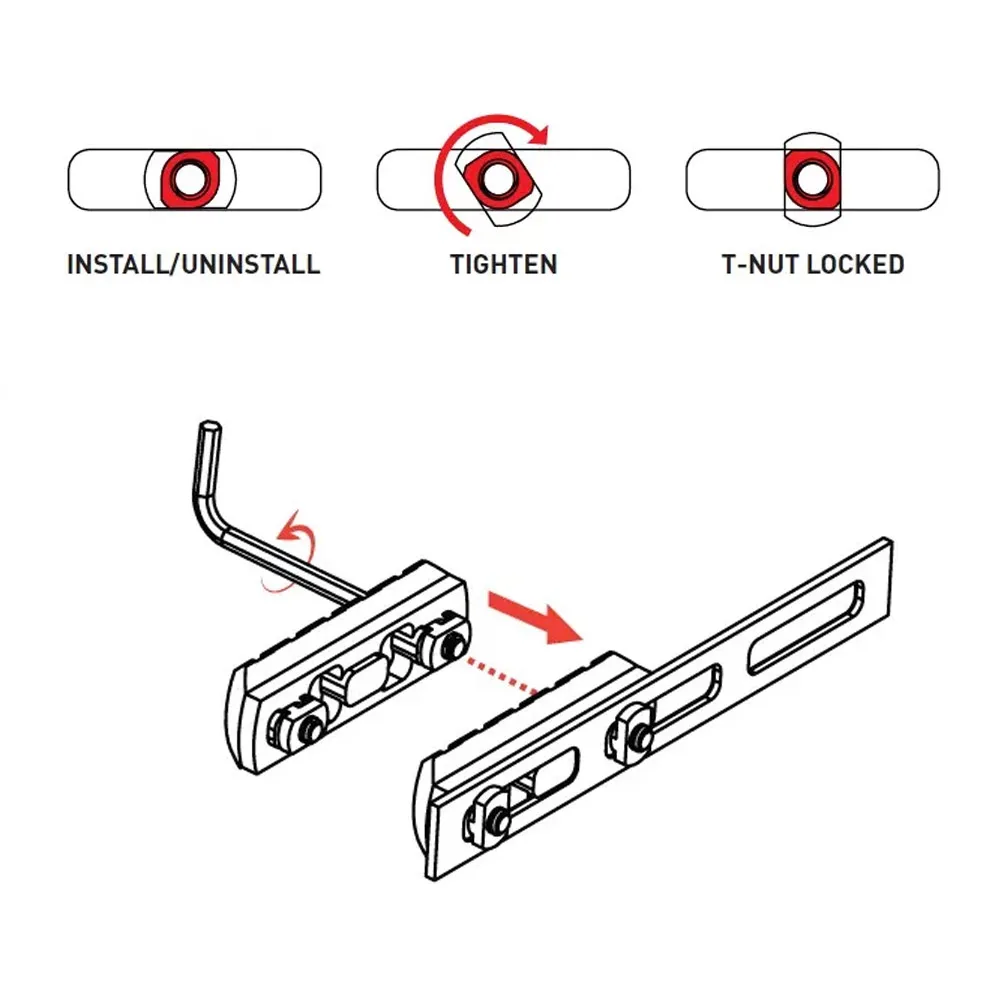 INSTALL/UNINSTALL

TIGHTEN

T-NUT LOCKED