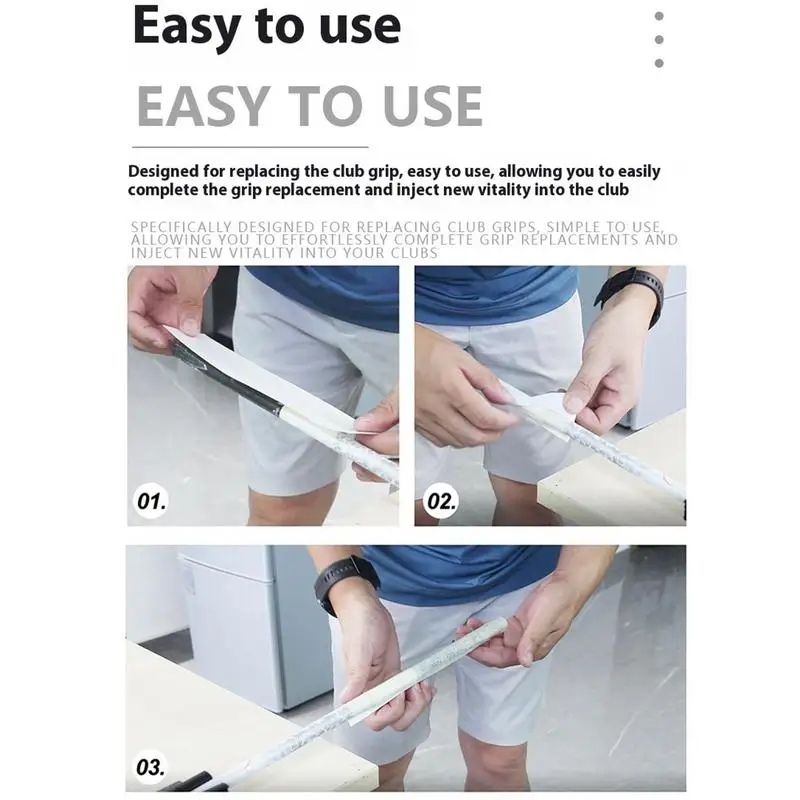 Easy to use

EASY TO USE

Designed for replacing the club grip, easy to use, allowing you to easily complete the grip replacement and inject new vitality into the club

SPECIFICALLY DESIGNED FOR REPLACING CLUB GRIPS, SIMPLE TO USE, ALLOWING YOU TO EFFORTLESSLY COMPLETE GRIP REPLACEMENTS AND INJECT NEW VITALITY INTO YOUR CLUBS

01.

02.

03.