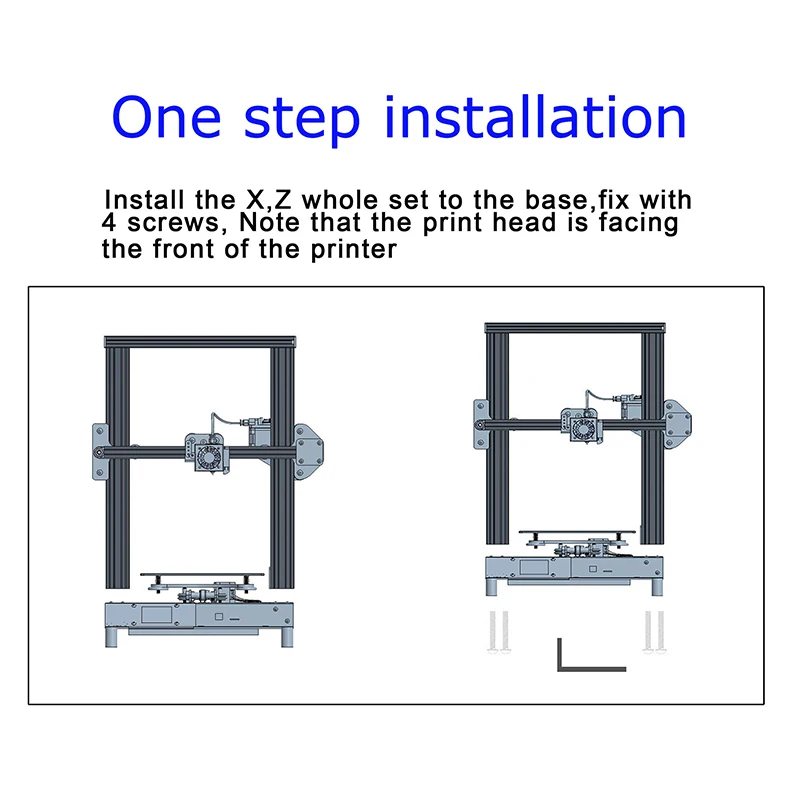 One step installation

Install the X,Z whole set to the base,fix with 4 screws, Note that the print head is facing the front of the printer