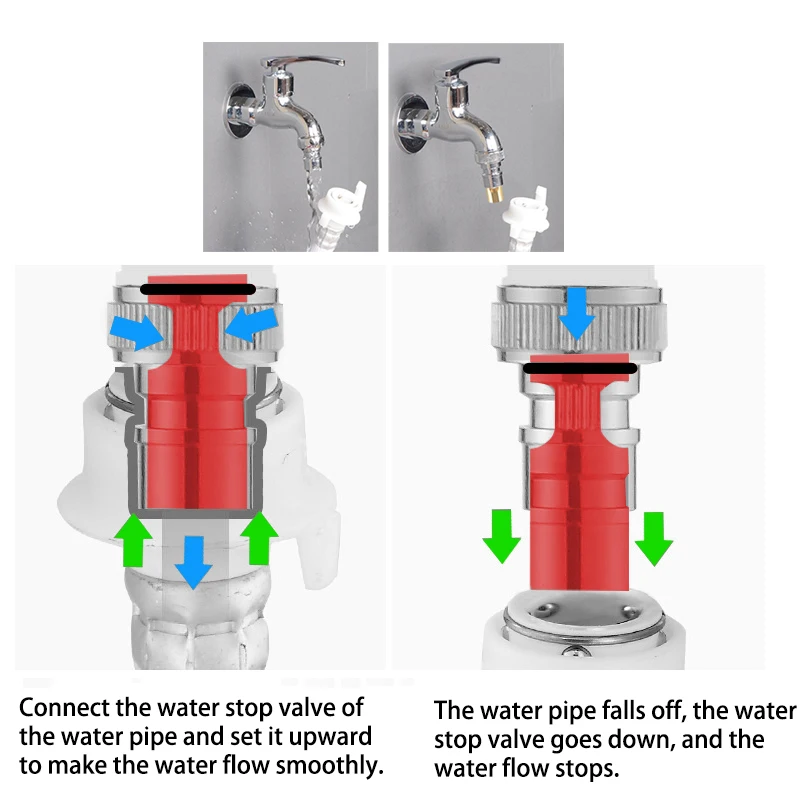 Connect the water stop valve of the water pipe and set it upward to make the water flow smoothly.

The water pipe falls off, the water stop valve goes down, and the water flow stops.