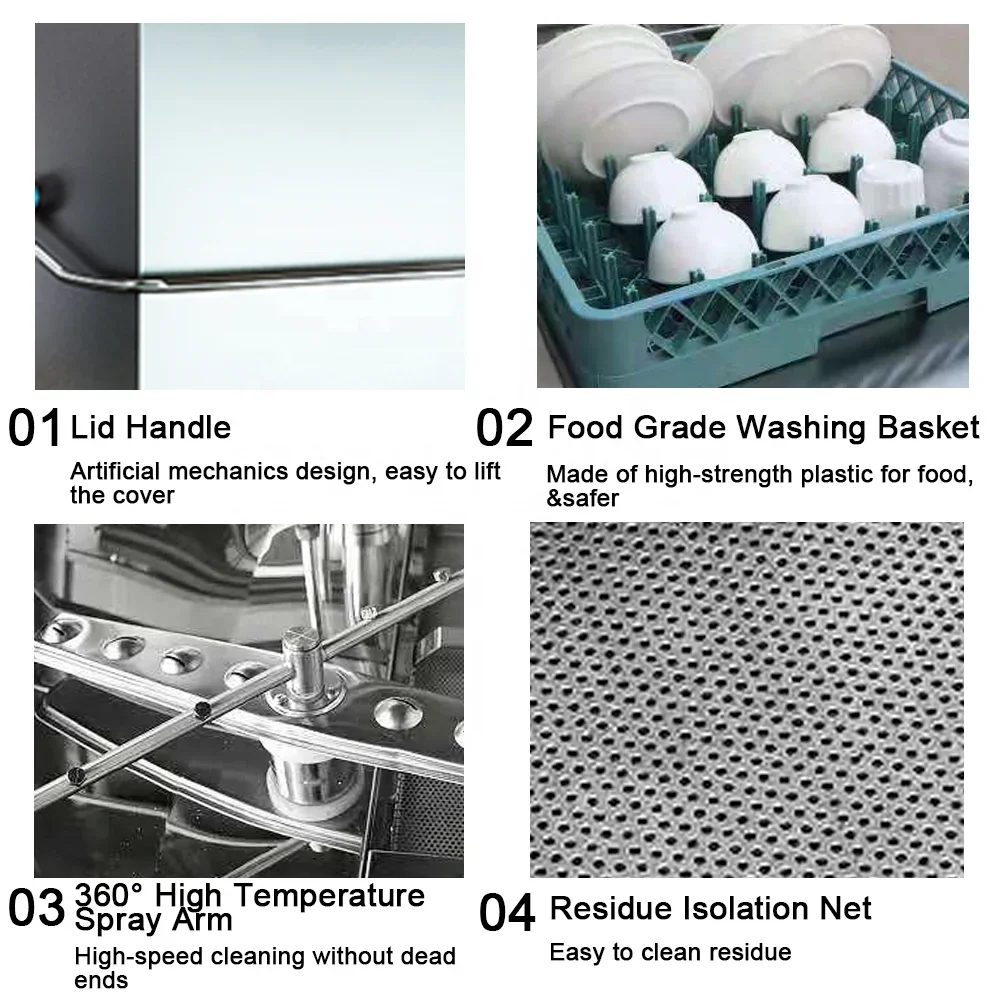 01 Lid Handle

Artificial mechanics design, easy to lift the cover

02 Food Grade Washing Basket

Made of high-strength plastic for food, &safer

03 360° High Temperature Spray Arm

High-speed cleaning without dead ends

04 Residue Isolation Net

Easy to clean residue