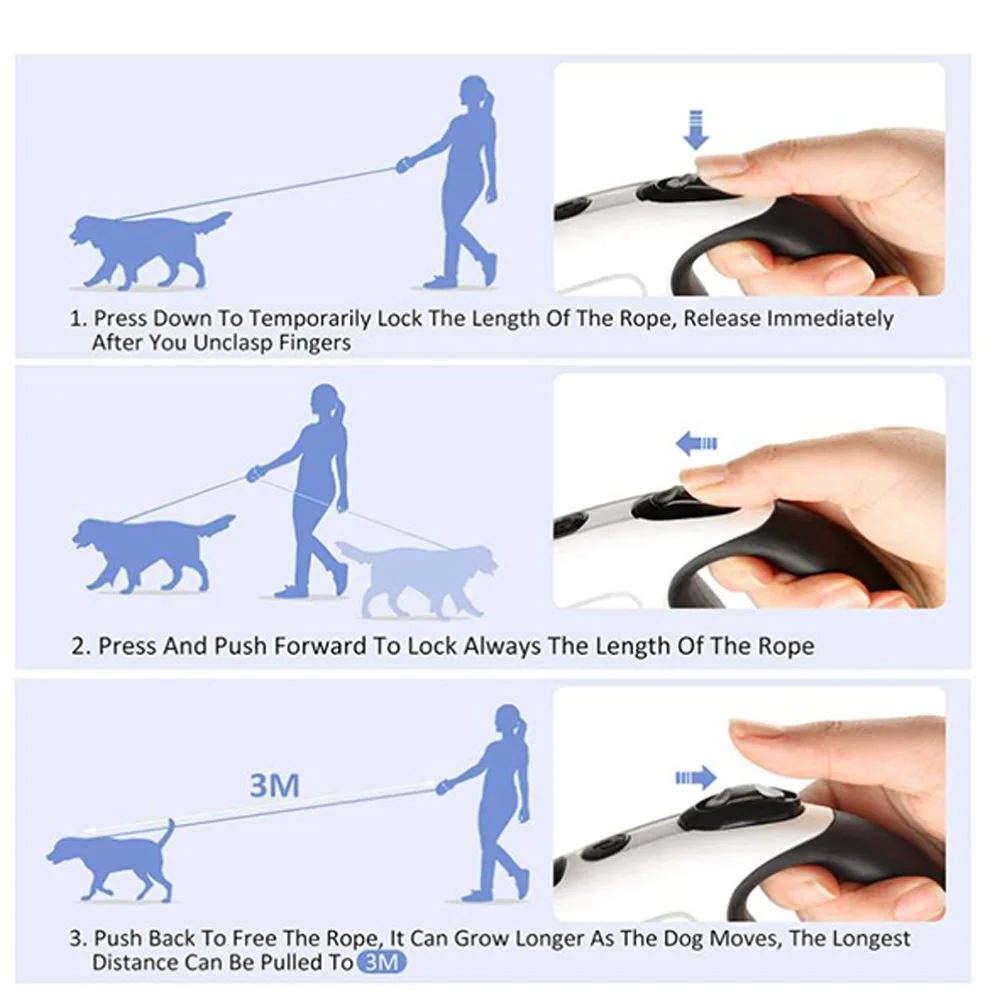 1. Press Down To Temporarily Lock The Length Of The Rope, Release Immediately After You Unclasp Fingers

2. Press And Push Forward To Lock Always The Length Of The Rope

3M

3. Push Back To Free The Rope, It Can Grow Longer As The Dog Moves, The Longest Distance Can Be Pulled To 3M