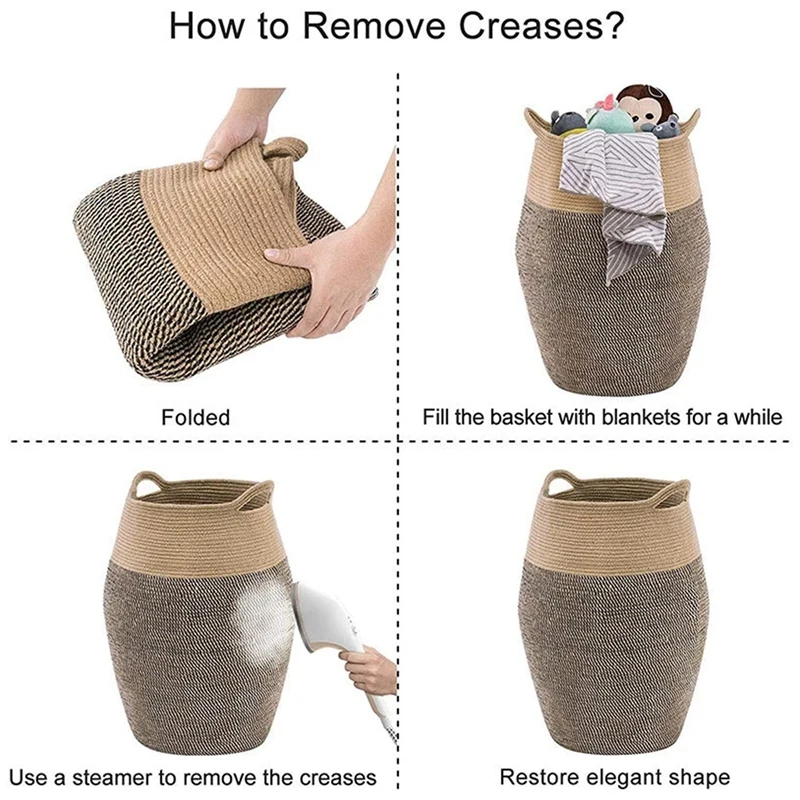 How to Remove Creases?

Folded

Fill the basket with blankets for a while

Use a steamer to remove the creases

Restore elegant shape