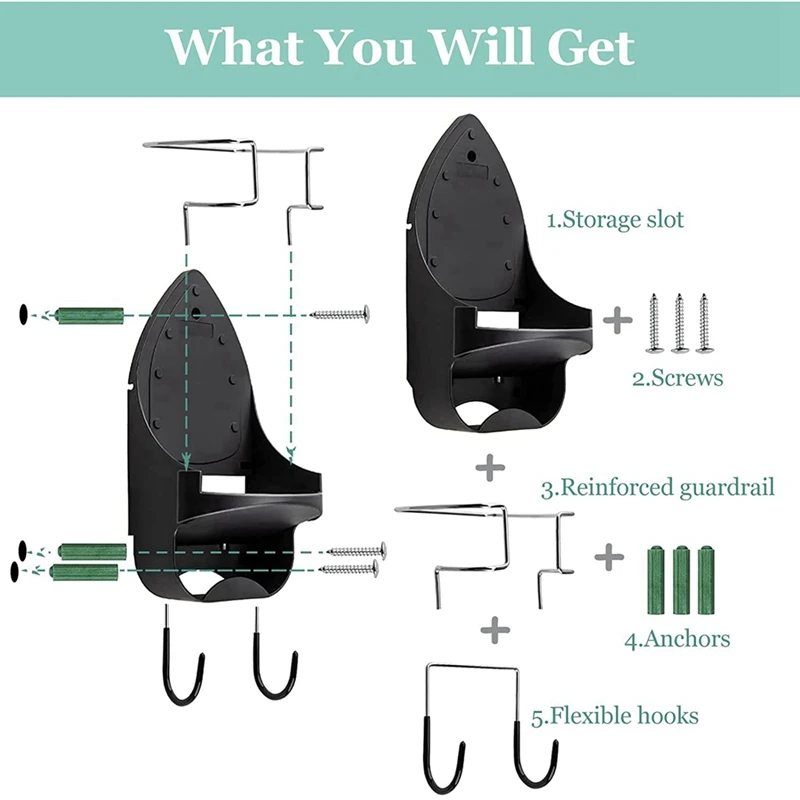 What You Will Get

1.Storage slot

+

2.Screws

+

3.Reinforced guardrail

+

4.Anchors

+

5.Flexible hooks