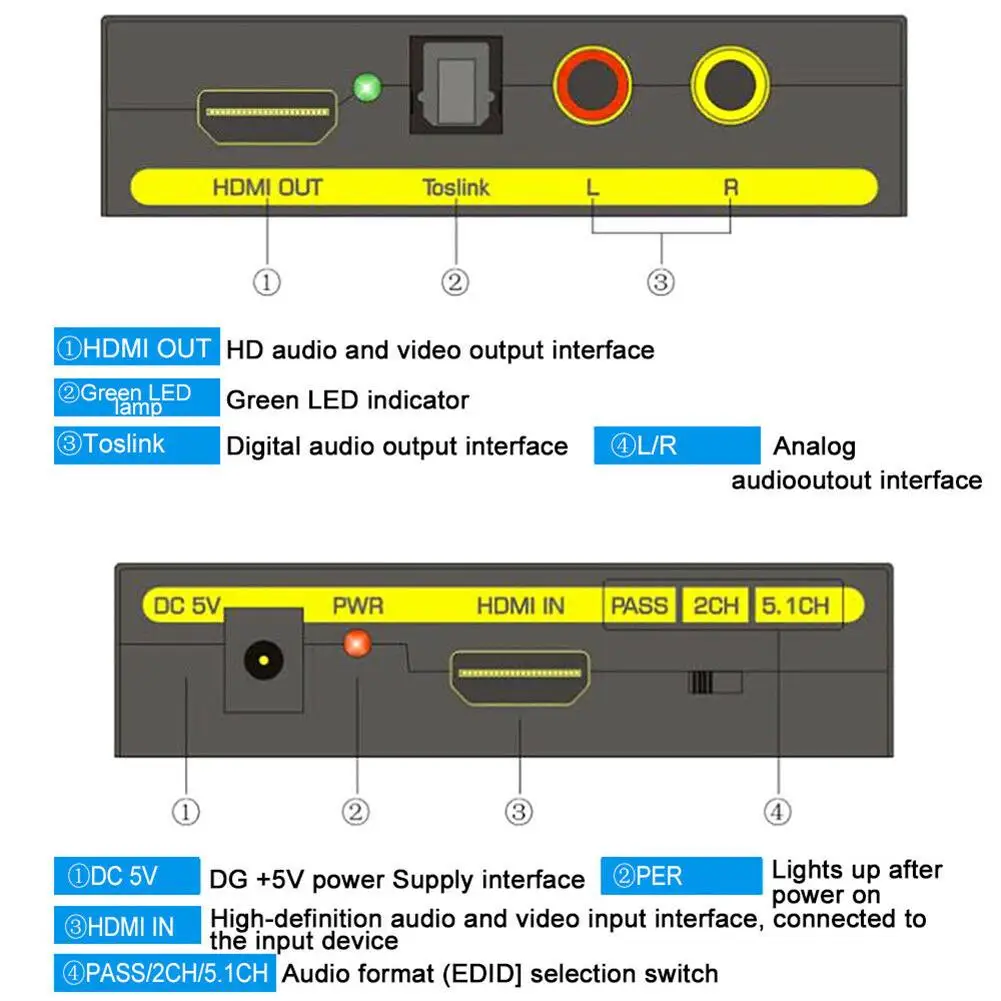 HDMI OUT
Toslink
L
R

①
②
③

①HDMI OUT HD audio and video output interface
②Green LED lamp Green LED indicator
③Toslink Digital audio output interface
④L/R Analog audiooutout interface

DC 5V
PWR
HDMI IN
PASS
2CH
5.1CH

①
②
③
④

①DC 5V DG +5V power Supply interface
②PER Lights up after power on
③HDMI IN High-definition audio and video input interface, connected to the input device
④PASS/2CH/5.1CH Audio format (EDID] selection switch