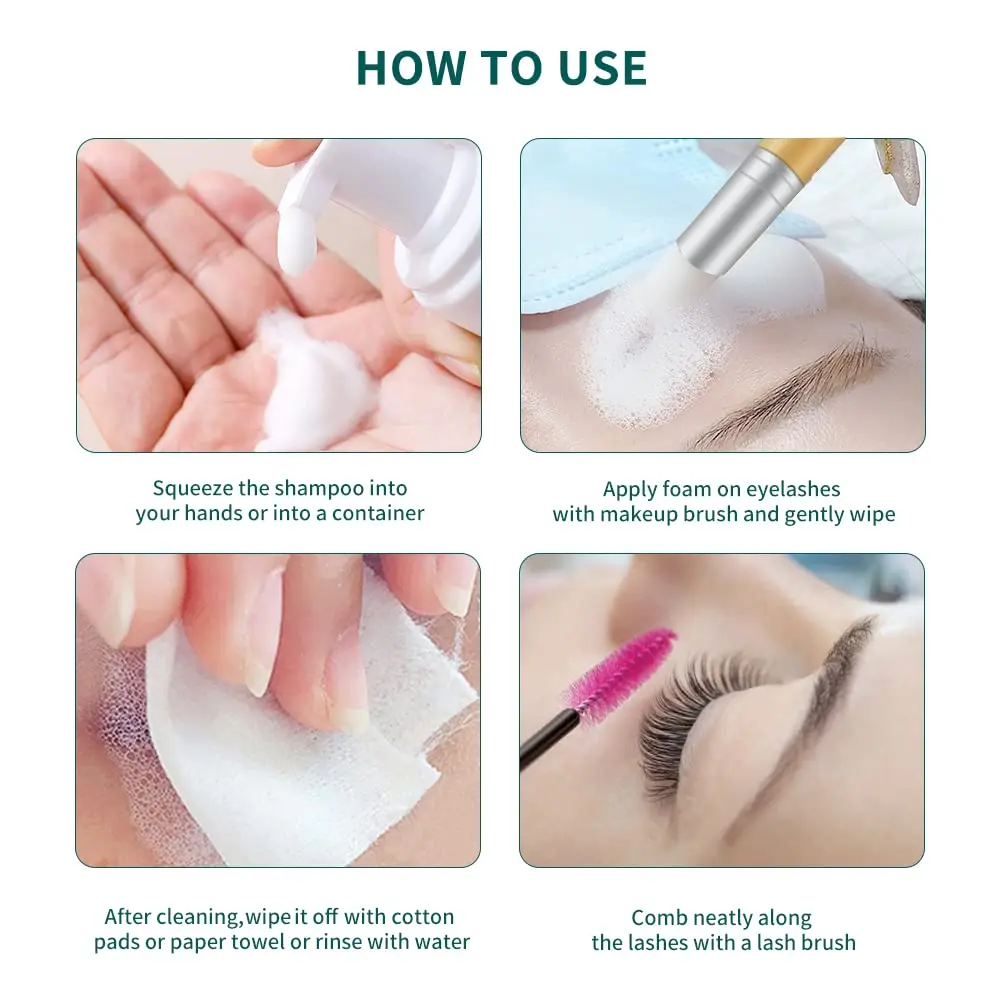 HOW TO USE

Squeeze the shampoo into your hands or into a container

Apply foam on eyelashes with makeup brush and gently wipe

After cleaning,wipe it off with cotton pads or paper towel or rinse with water

Comb neatly along the lashes with a lash brush