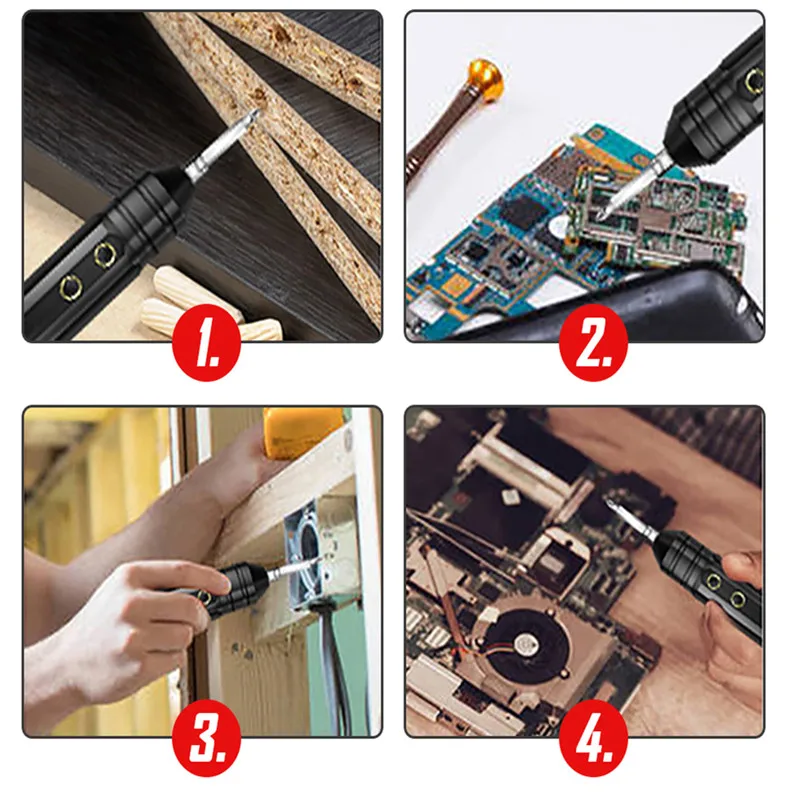 1.

2.

3.

4.