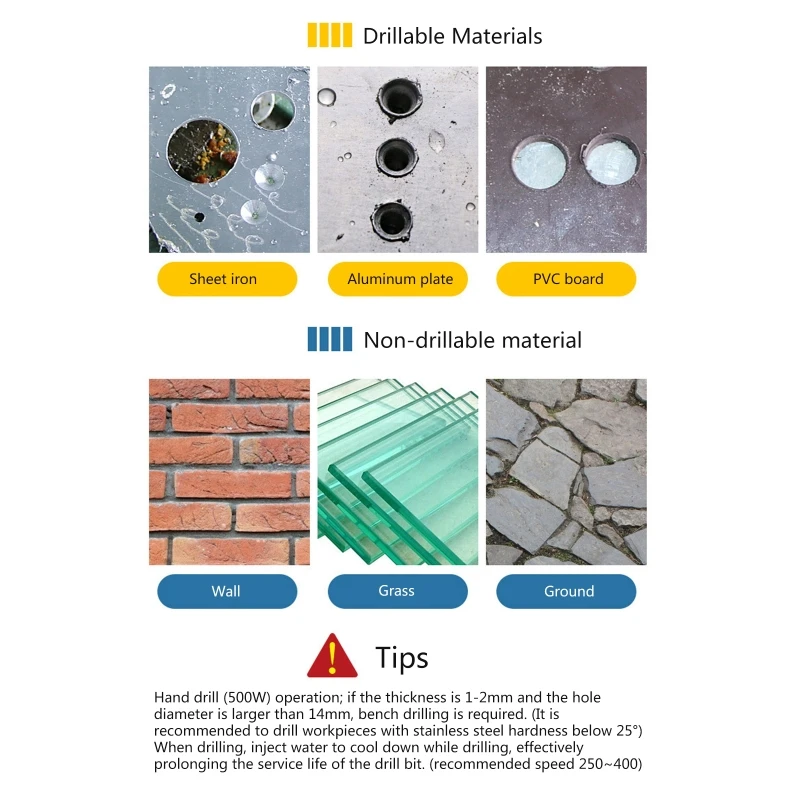 Drillable Materials

Sheet iron

Aluminum plate

PVC board

Non-drillable material

Wall

Grass

Ground

Tips

Hand drill (500W) operation; if the thickness is 1-2mm and the hole diameter is larger than 14mm, bench drilling is required. (It is recommended to drill workpieces with stainless steel hardness below 25°) When drilling, inject water to cool down while drilling, effectively prolonging the service life of the drill bit. (recommended speed 250~400)