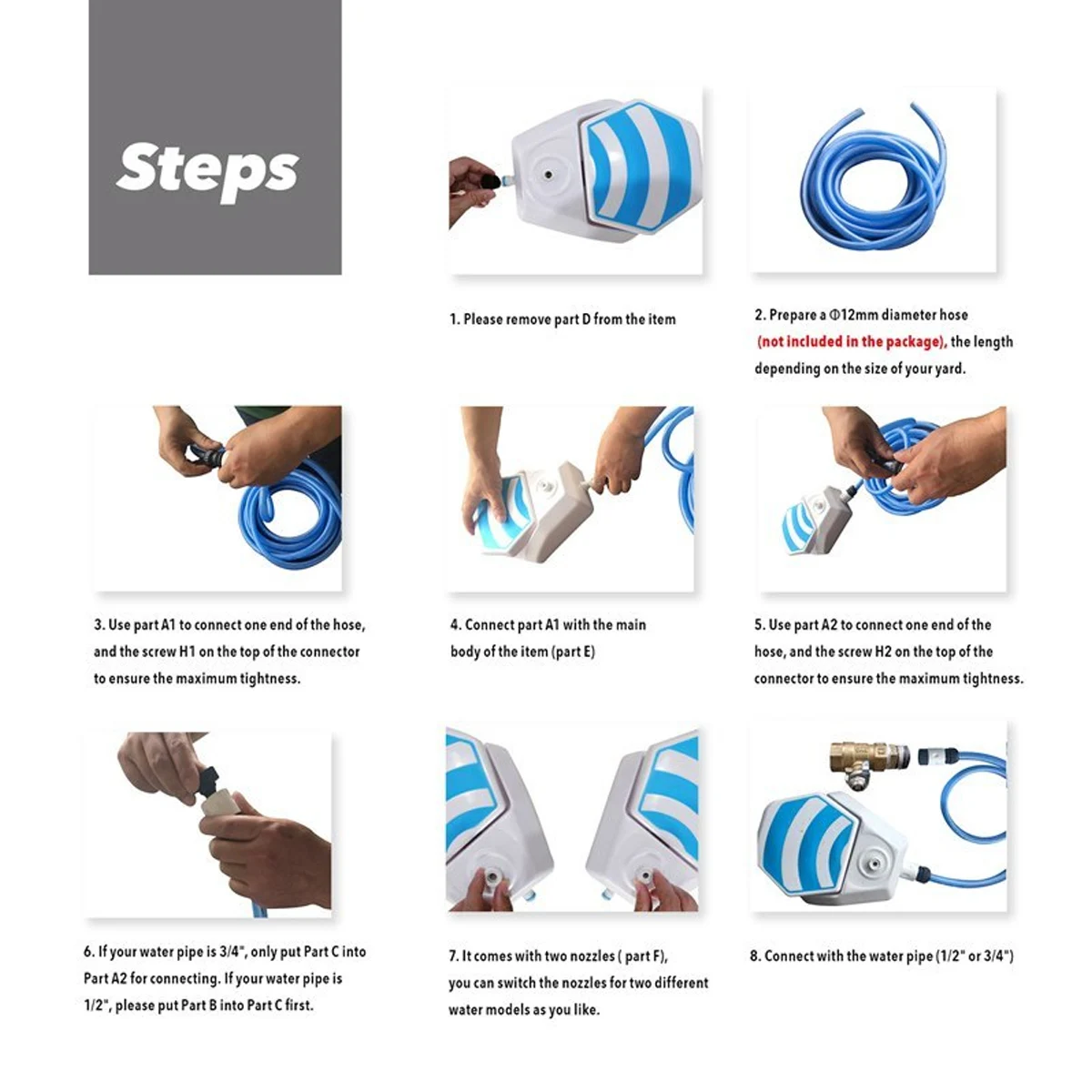 Steps

1. Please remove part D from the item

2. Prepare a Φ12mm diameter hose (not included in the package), the length depending on the size of your yard.

3. Use part A1 to connect one end of the hose, and the screw H1 on the top of the connector to ensure the maximum tightness.

4. Connect part A1 with the main body of the item (part E)

5. Use part A2 to connect one end of the hose, and the screw H2 on the top of the connector to ensure the maximum tightness.

6. If your water pipe is 3/4", only put Part C into Part A2 for connecting. If your water pipe is 1/2", please put Part B into Part C first.

7. It comes with two nozzles ( part F), you can switch the nozzles for two different water models as you like.

8. Connect with the water pipe (1/2" or 3/4")