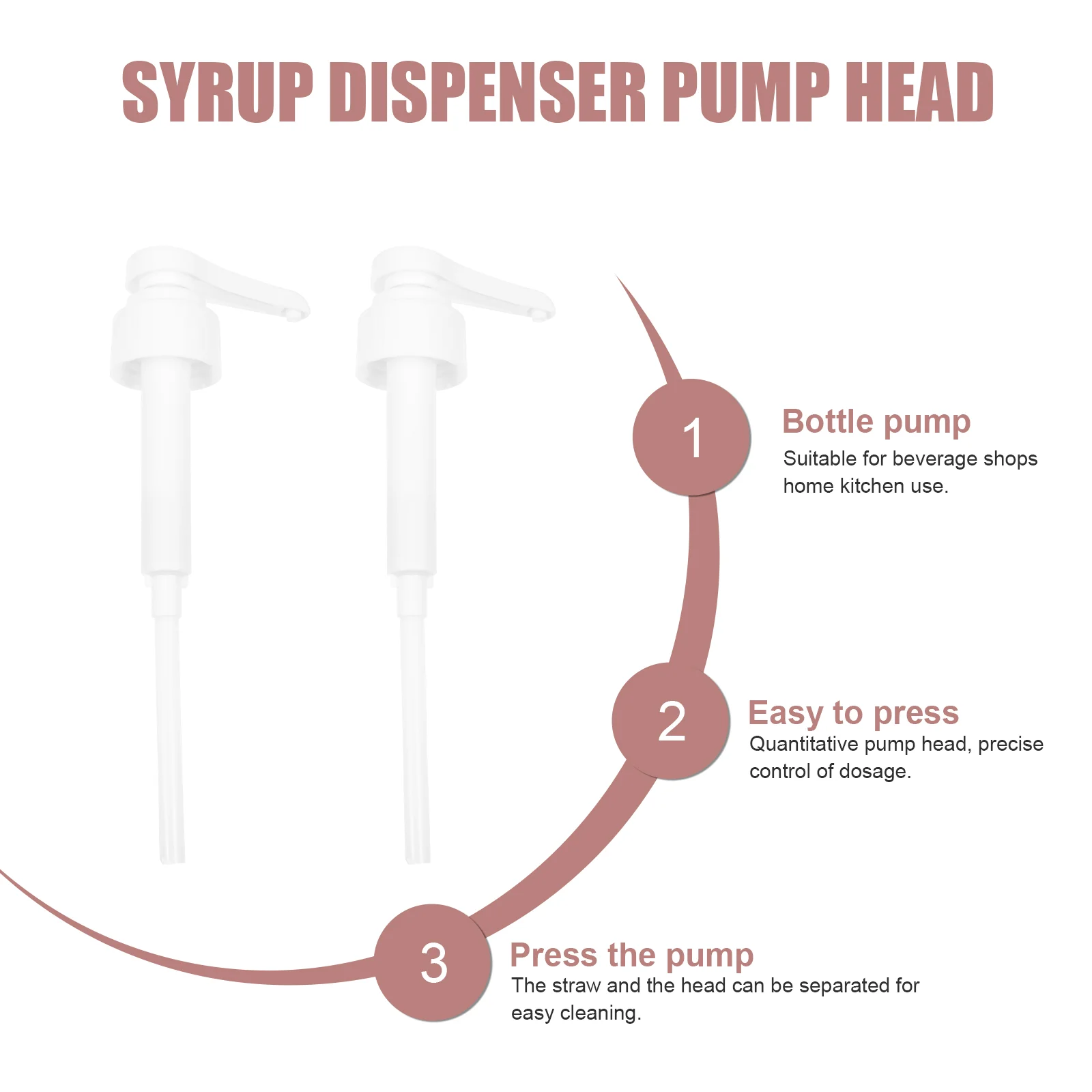 SYRUP DISPENSER PUMP HEAD

1

Bottle pump

Suitable for beverage shops home kitchen use.

2

Easy to press

Quantitative pump head, precise control of dosage.

3

Press the pump

The straw and the head can be separated for easy cleaning.