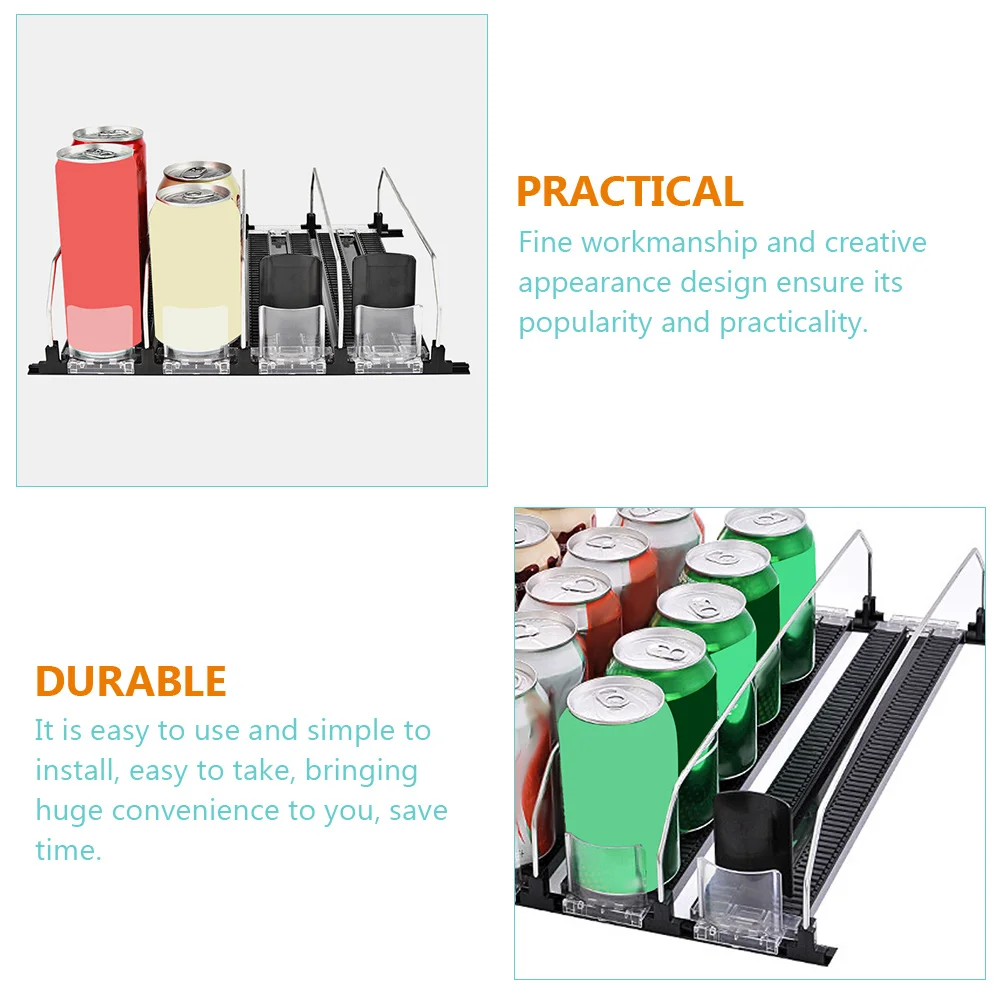 PRACTICAL
Fine workmanship and creative appearance design ensure its popularity and practicality.

DURABLE
It is easy to use and simple to install, easy to take, bringing huge convenience to you, save time.