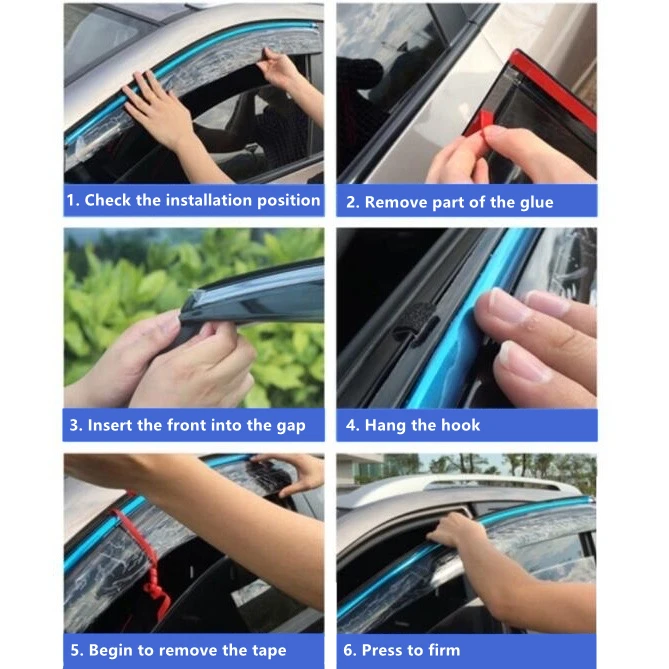 1. Check the installation position

2. Remove part of the glue

3. Insert the front into the gap

4. Hang the hook

5. Begin to remove the tape

6. Press to firm