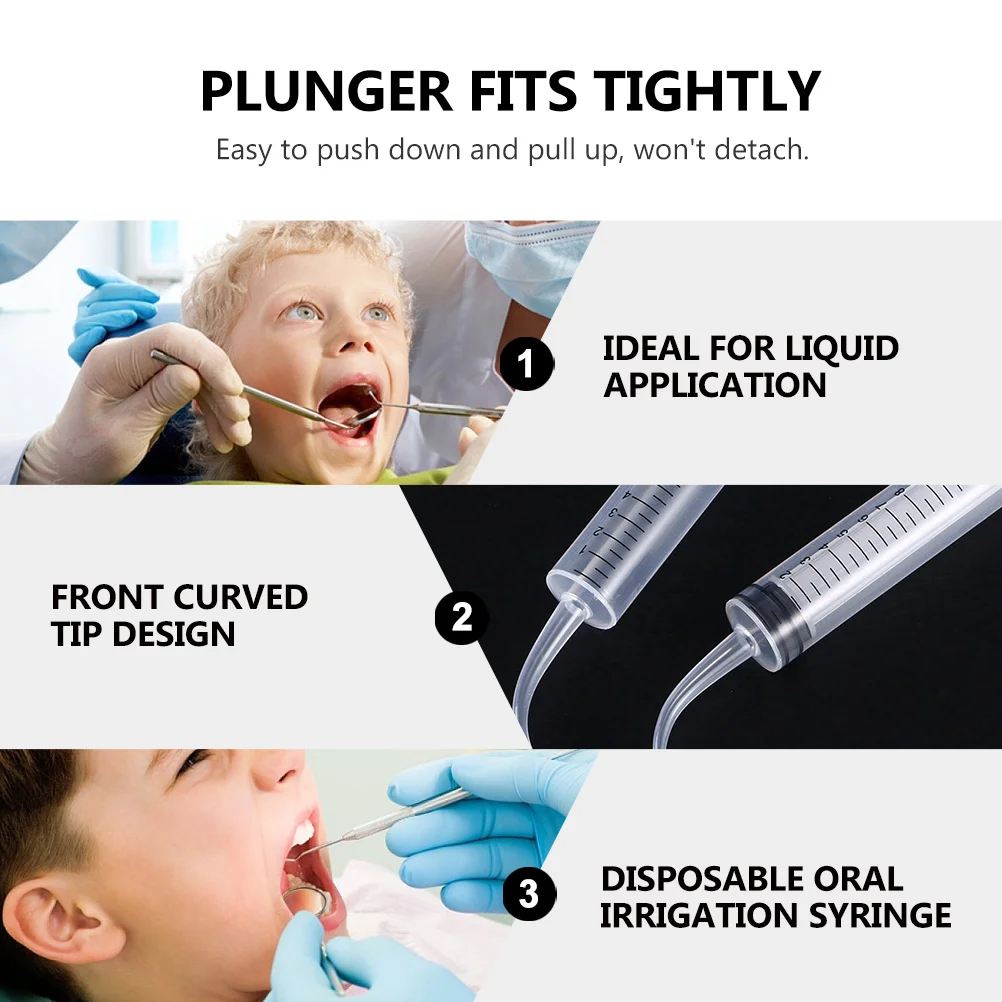 PLUNGER FITS TIGHTLY

Easy to push down and pull up, won't detach.

1

IDEAL FOR LIQUID APPLICATION

FRONT CURVED TIP DESIGN

2

3

DISPOSABLE ORAL IRRIGATION SYRINGE