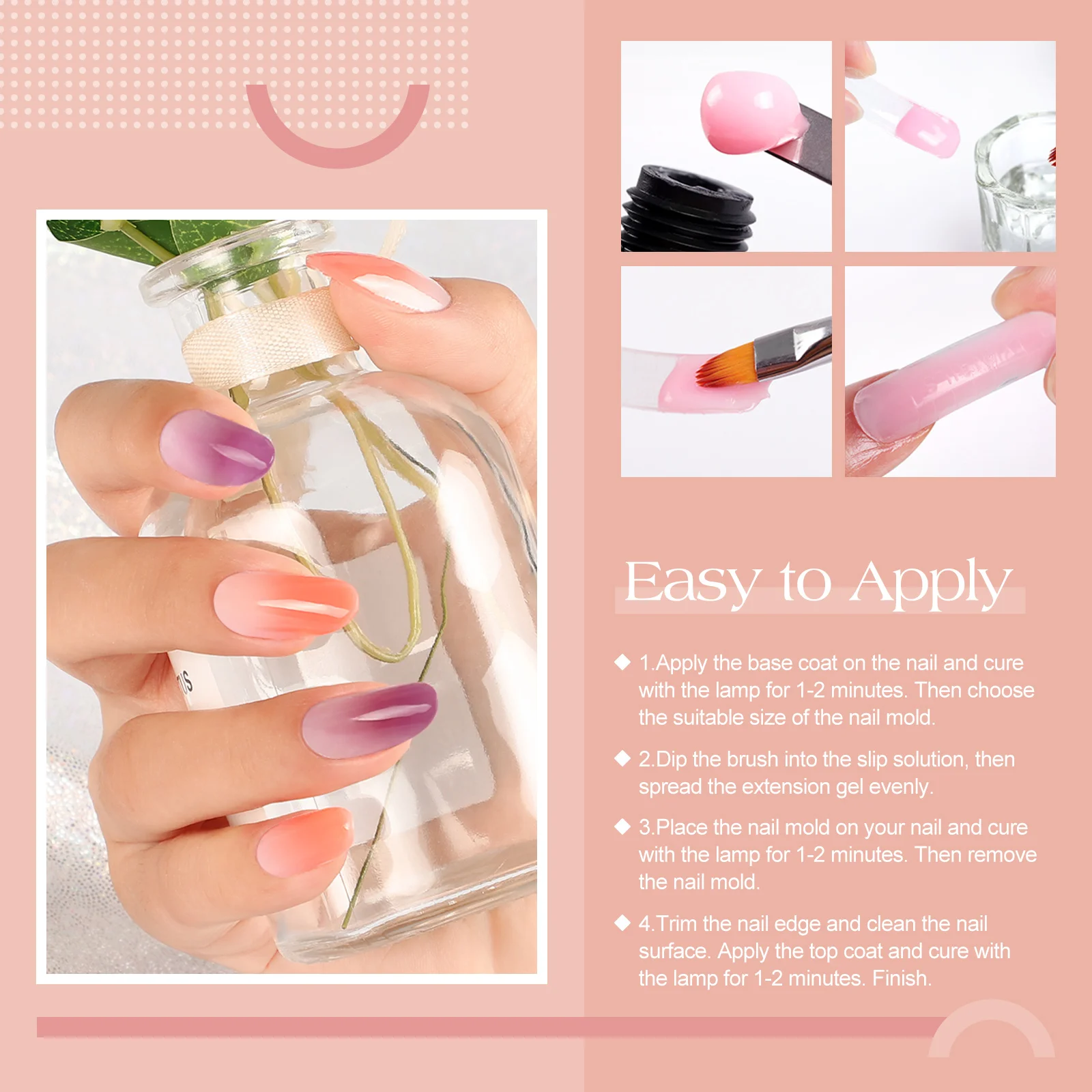 Easy to Apply

◆ 1.Apply the base coat on the nail and cure with the lamp for 1-2 minutes. Then choose the suitable size of the nail mold.

◆ 2.Dip the brush into the slip solution, then spread the extension gel evenly.

◆ 3.Place the nail mold on your nail and cure with the lamp for 1-2 minutes. Then remove the nail mold.

◆ 4.Trim the nail edge and clean the nail surface. Apply the top coat and cure with the lamp for 1-2 minutes. Finish.