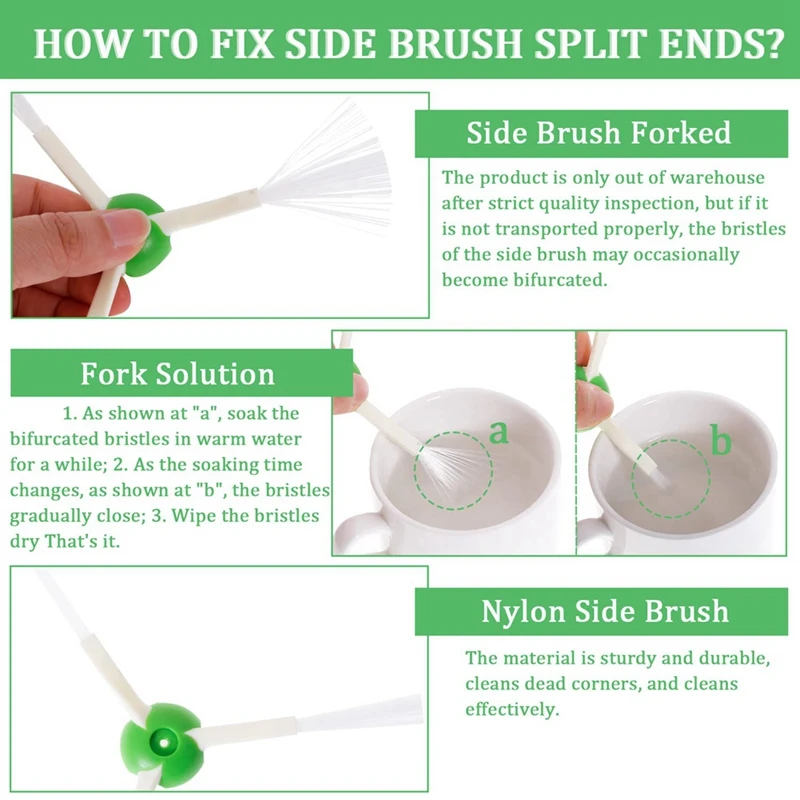 HOW TO FIX SIDE BRUSH SPLIT ENDS?

Side Brush Forked

The product is only out of warehouse after strict quality inspection, but if it is not transported properly, the bristles of the side brush may occasionally become bifurcated.

Fork Solution

1. As shown at "a", soak the bifurcated bristles in warm water for a while; 2. As the soaking time changes, as shown at "b", the bristles gradually close; 3. Wipe the bristles dry That's it.

a

b

Nylon Side Brush

The material is sturdy and durable, cleans dead corners, and cleans effectively.