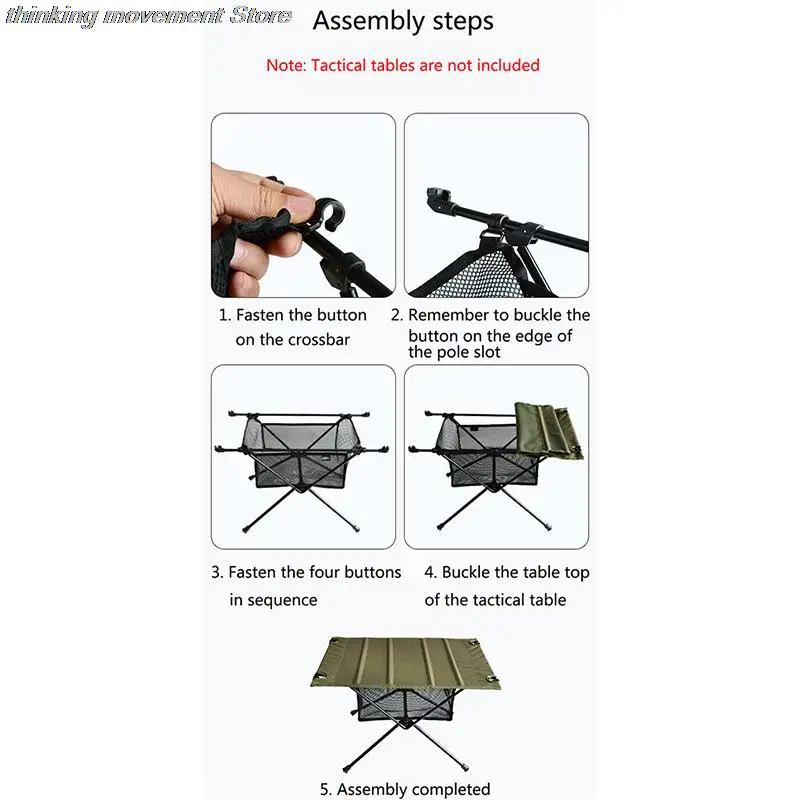 thinking movement Store

Assembly steps

Note: Tactical tables are not included

1. Fasten the button on the crossbar

2. Remember to buckle the button on the edge of the pole slot

3. Fasten the four buttons in sequence

4. Buckle the table top of the tactical table

5. Assembly completed