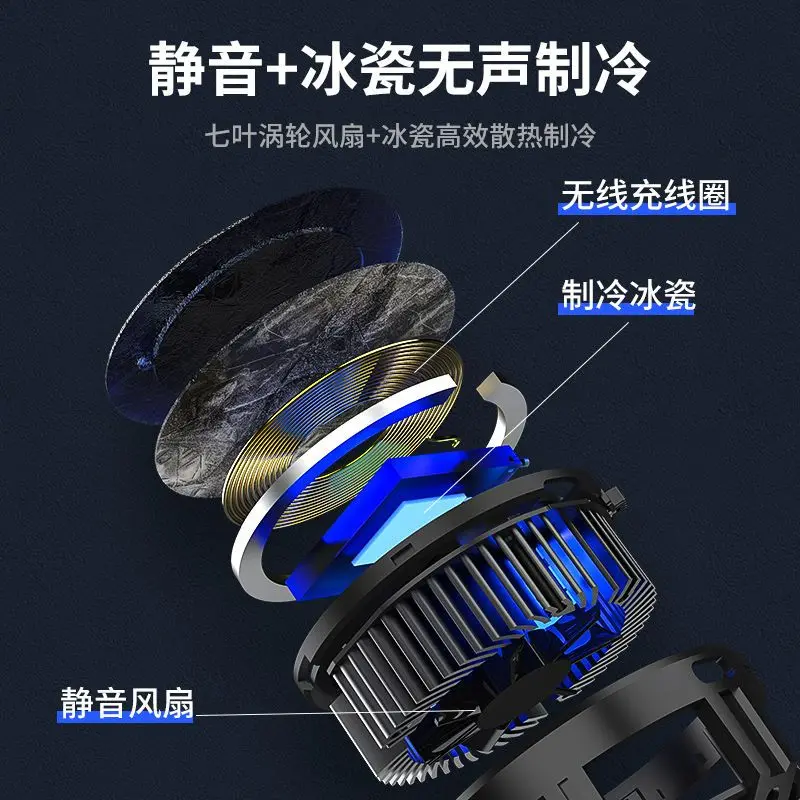 静音+冰瓷无声制冷

七叶涡轮风扇+冰瓷高效散热制冷

无线充线圈

制冷冰瓷

静音风扇