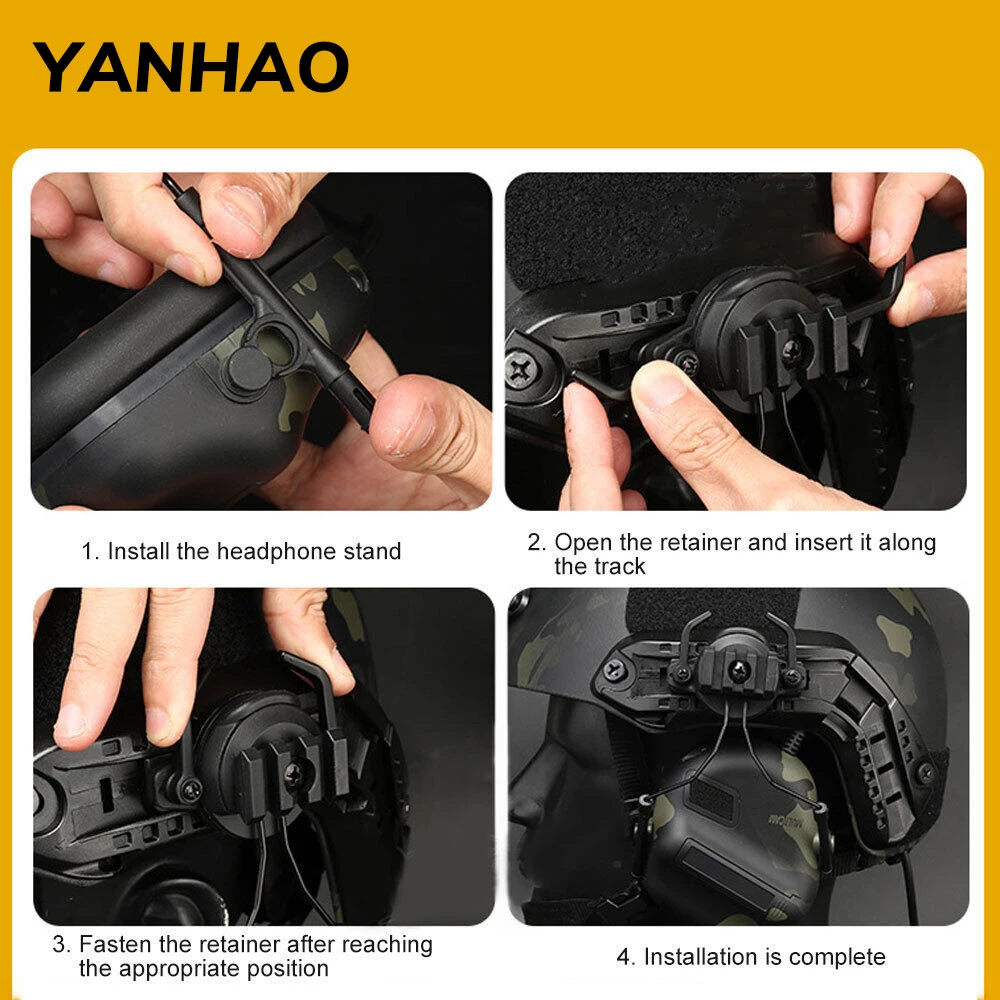 YANHAO

1. Install the headphone stand

2. Open the retainer and insert it along the track

3. Fasten the retainer after reaching the appropriate position

4. Installation is complete