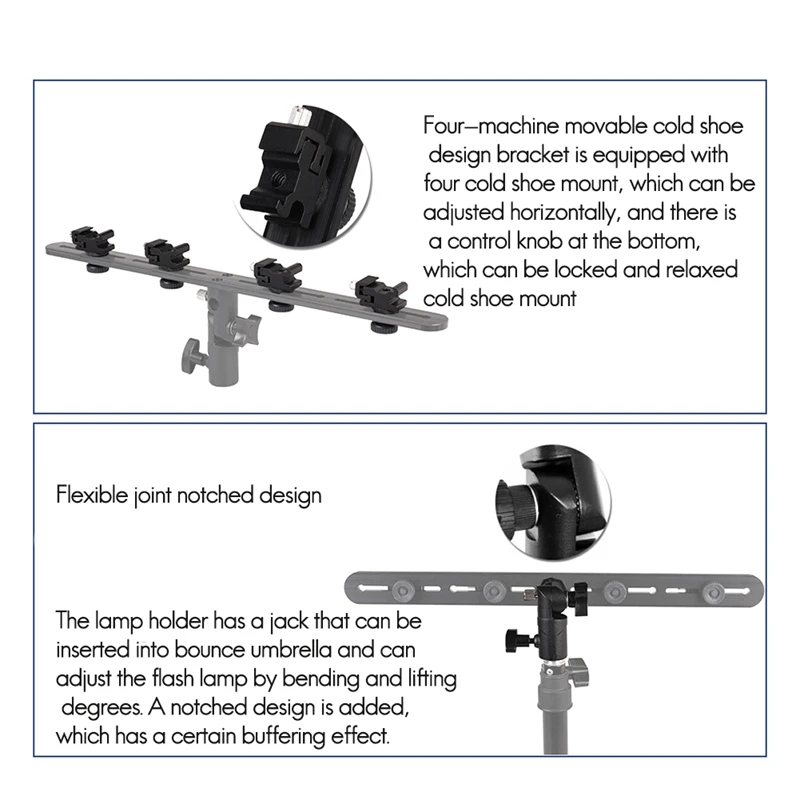 Four—machine movable cold shoe design bracket is equipped with four cold shoe mount, which can be adjusted horizontally, and there is a control knob at the bottom, which can be locked and relaxed cold shoe mount

Flexible joint notched design

The lamp holder has a jack that can be inserted into bounce umbrella and can adjust the flash lamp by bending and lifting degrees. A notched design is added, which has a certain buffering effect.