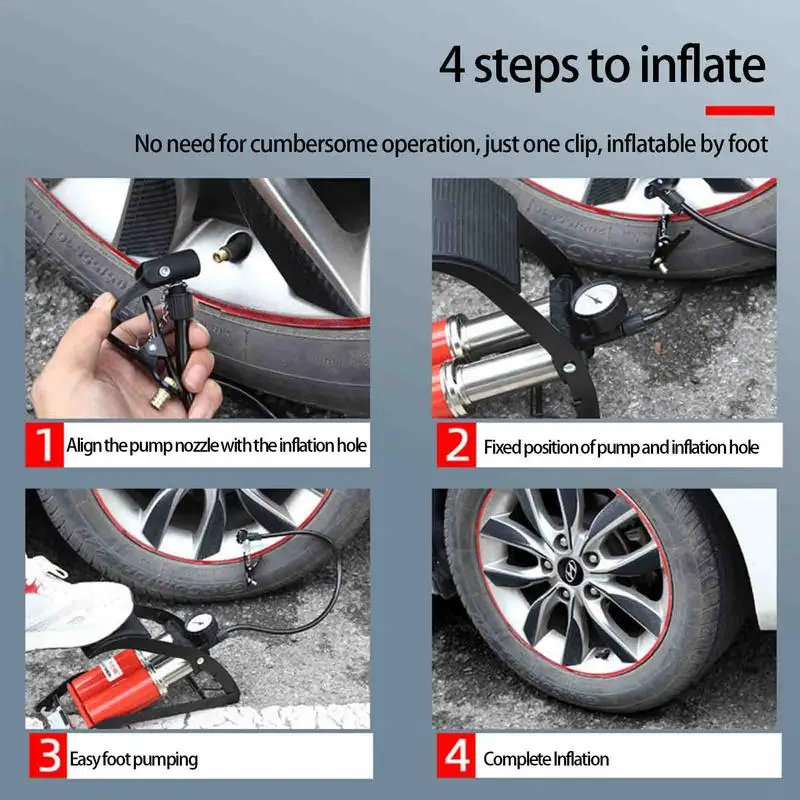 4 steps to inflate

No need for cumbersome operation, just one clip, inflatable by foot

1 Align the pump nozzle with the inflation hole

2 Fixed position of pump and inflation hole

3 Easy foot pumping

4 Complete Inflation