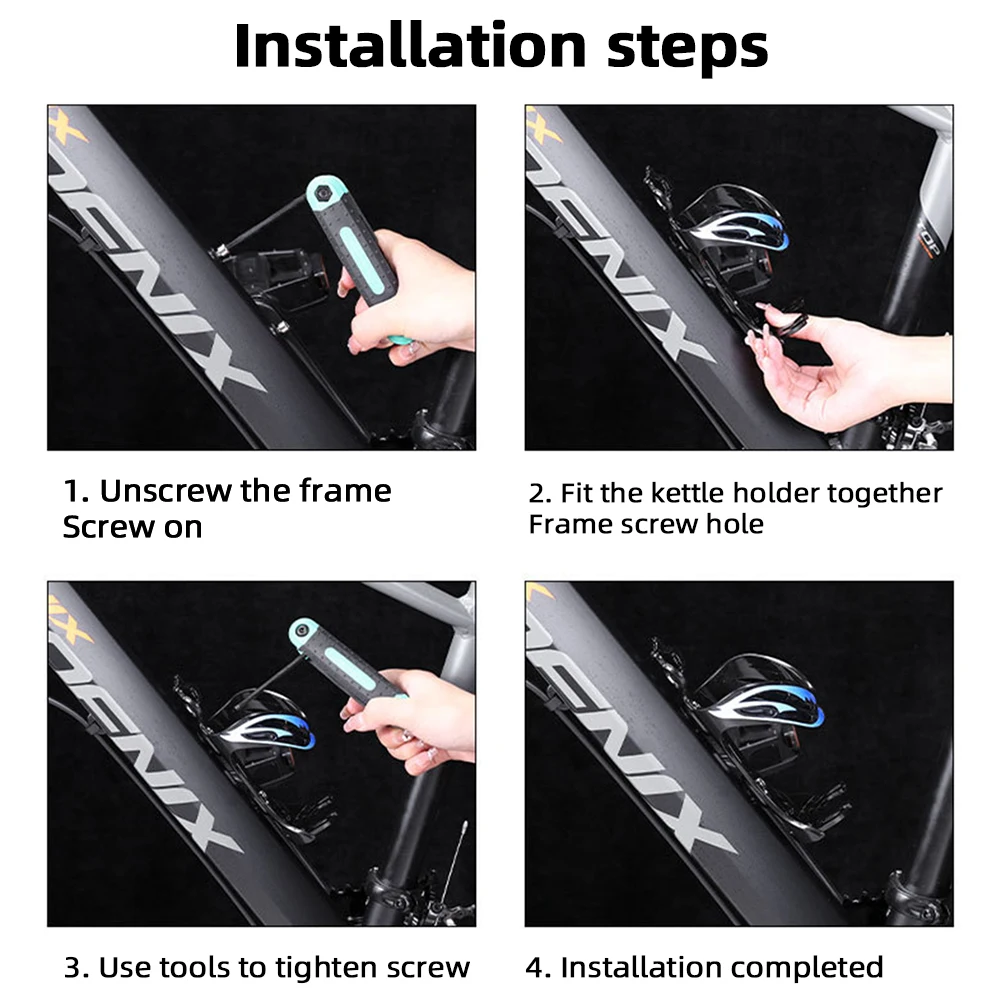 Installation steps

1. Unscrew the frame Screw on

2. Fit the kettle holder together Frame screw hole

3. Use tools to tighten screw

4. Installation completed