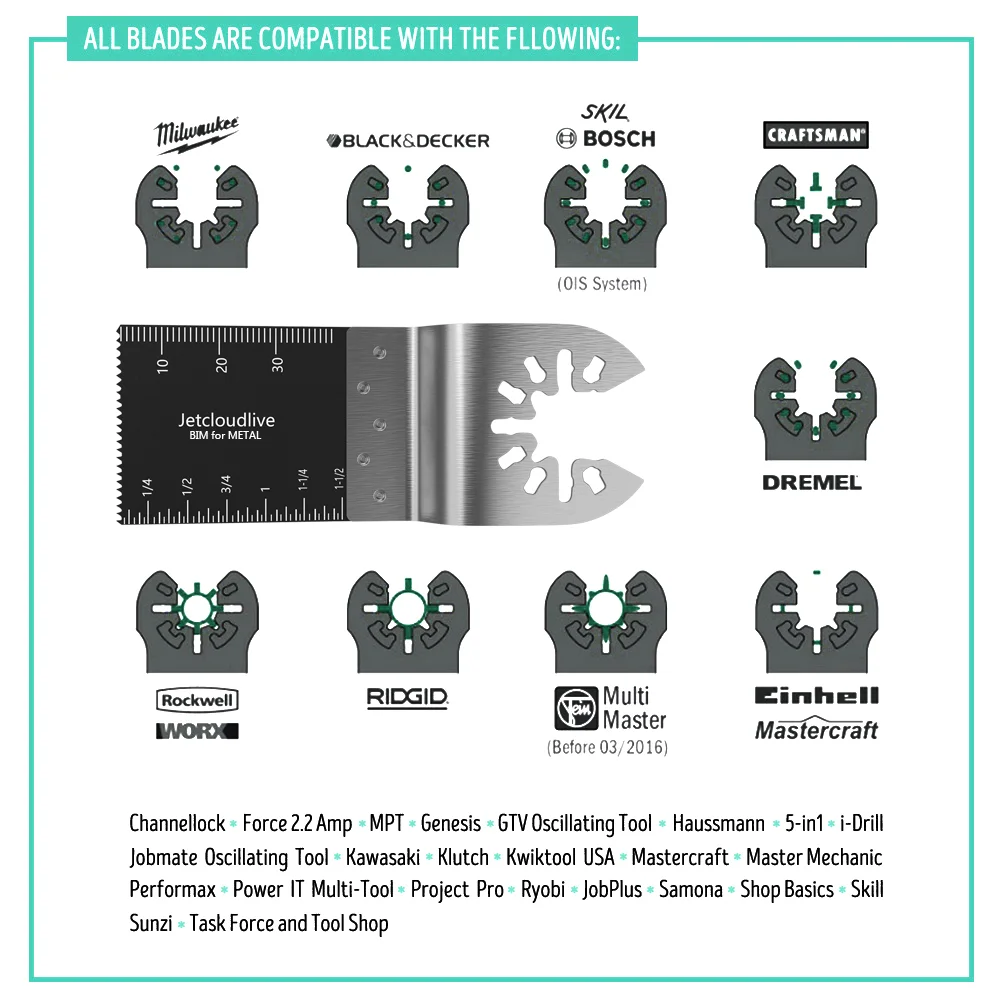 ALL BLADES ARE COMPATIBLE WITH THE FLLOWING:

Milwaukee

BLACK&DECKER

SKIL
BOSCH
(OIS System)

CRAFTSMAN

10 20 30
Jetcloudlive
BIM for METAL
1/4 1/2 3/4 1 1-1/4 1-1/2

DREMEL

Rockwell
WORX

RIDGID

Fein Multi Master
(Before 03/2016)

Einhell
Mastercraft

Channellock * Force 2.2 Amp * MPT * Genesis * GTV Oscillating Tool * Haussmann * 5-in1 * i-Drill Jobmate Oscillating Tool * Kawasaki * Klutch * Kwiktool USA * Mastercraft * Master Mechanic Performax * Power IT Multi-Tool * Project Pro * Ryobi * JobPlus * Samona * Shop Basics * Skill Sunzi * Task Force and Tool Shop