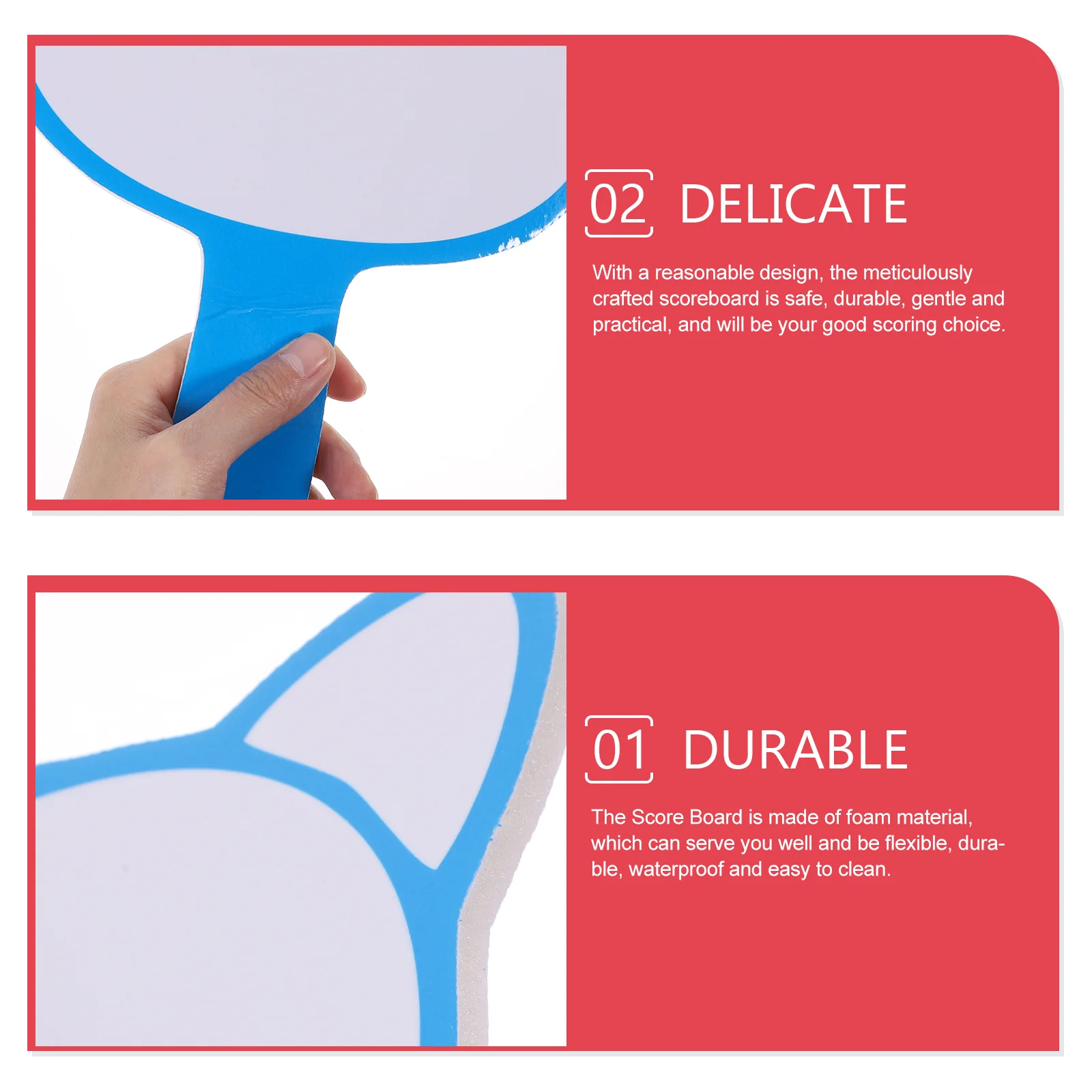 02 DELICATE

With a reasonable design, the meticulously crafted scoreboard is safe, durable, gentle and practical, and will be your good scoring choice.

01 DURABLE

The Score Board is made of foam material, which can serve you well and be flexible, durable, waterproof and easy to clean.