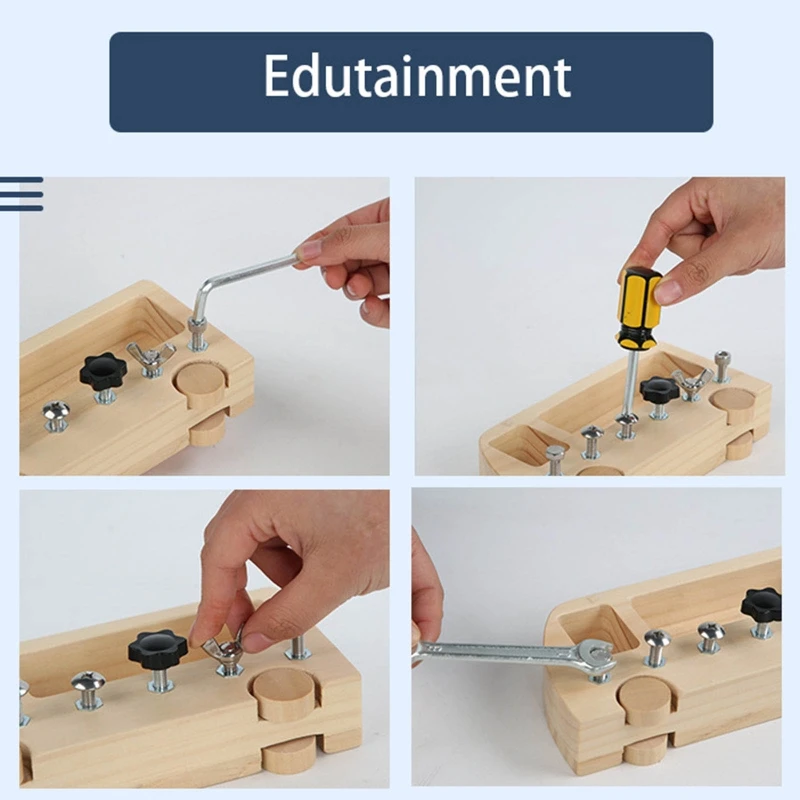 Edutainment