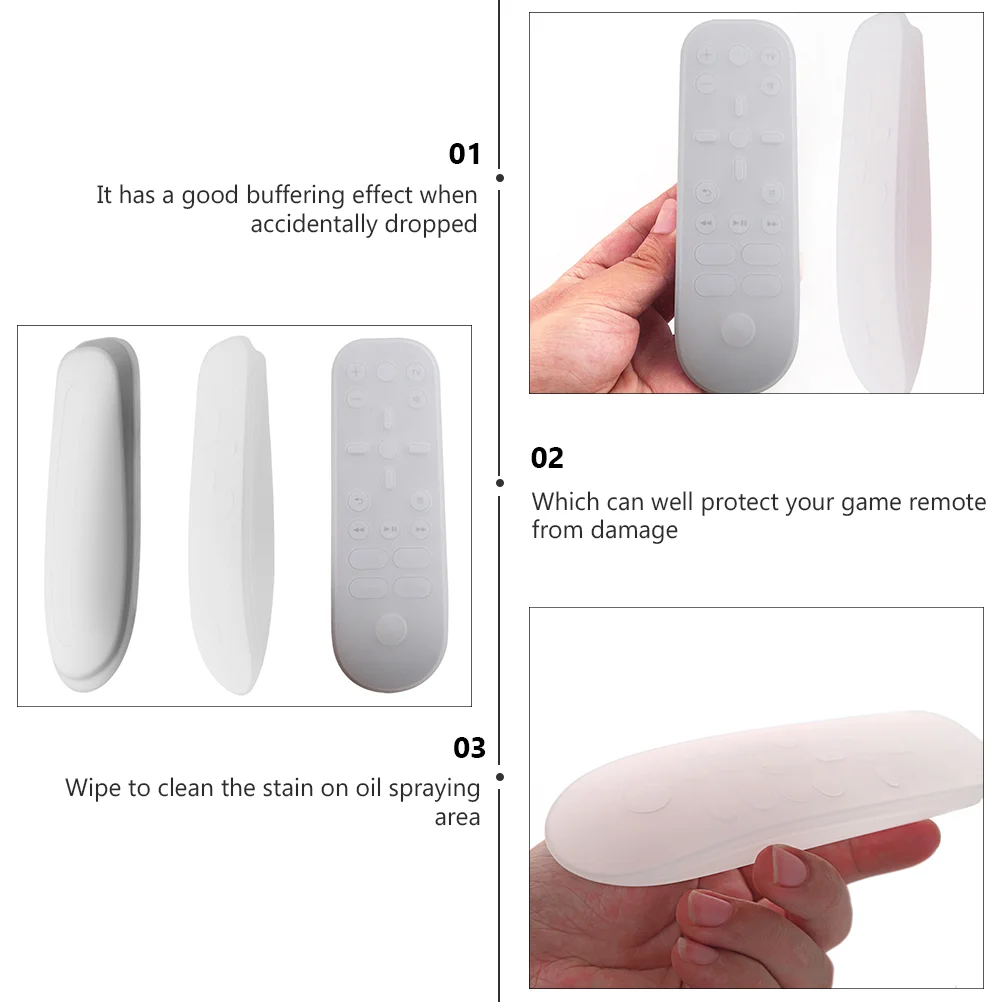 01

It has a good buffering effect when accidentally dropped

02

Which can well protect your game remote from damage

03

Wipe to clean the stain on oil spraying area