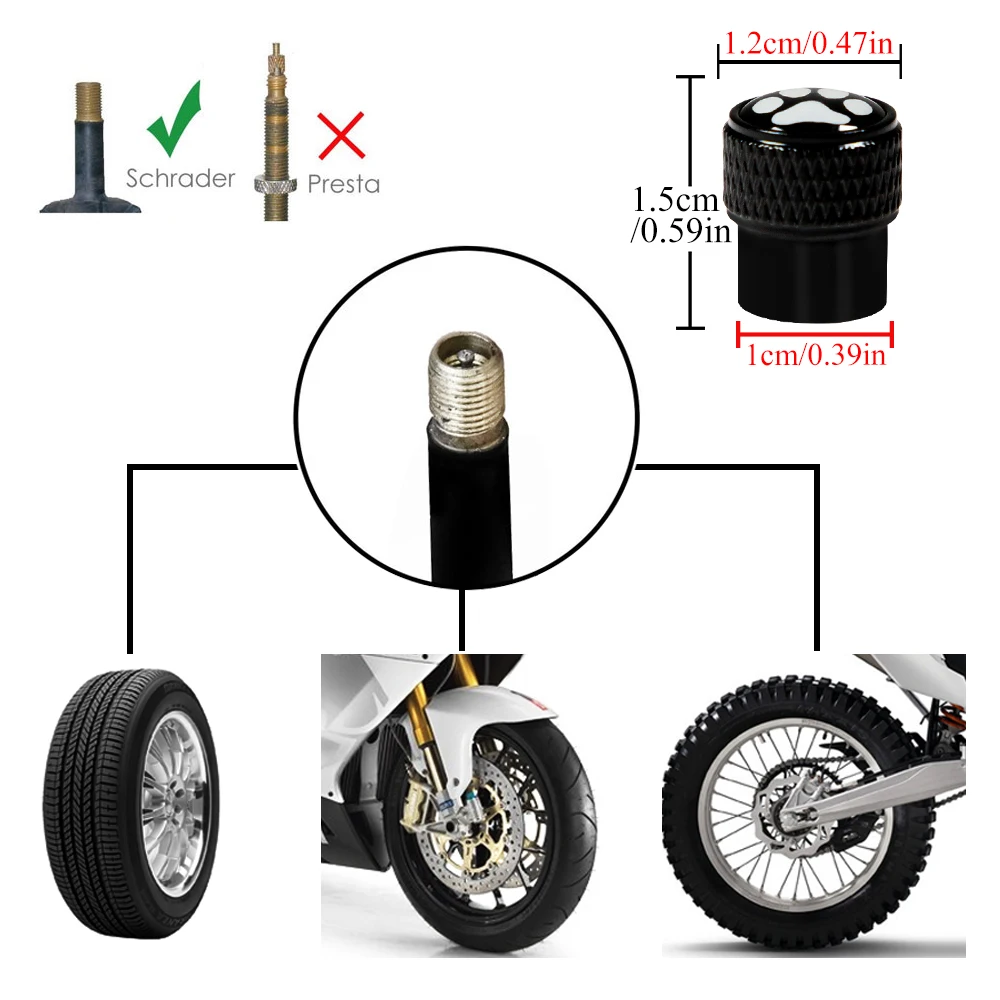 Schrader

Presta

1.2cm/0.47in

1.5cm
/0.59in

1cm/0.39in