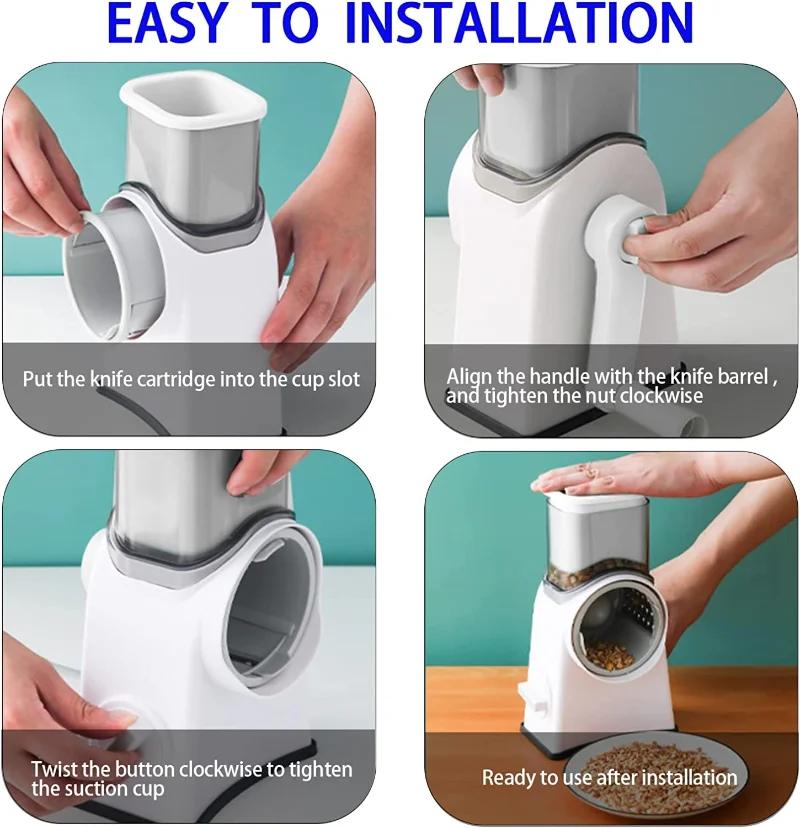 EASY TO INSTALLATION

Put the knife cartridge into the cup slot

Align the handle with the knife barrel , and tighten the nut clockwise

Twist the button clockwise to tighten the suction cup

Ready to use after installation