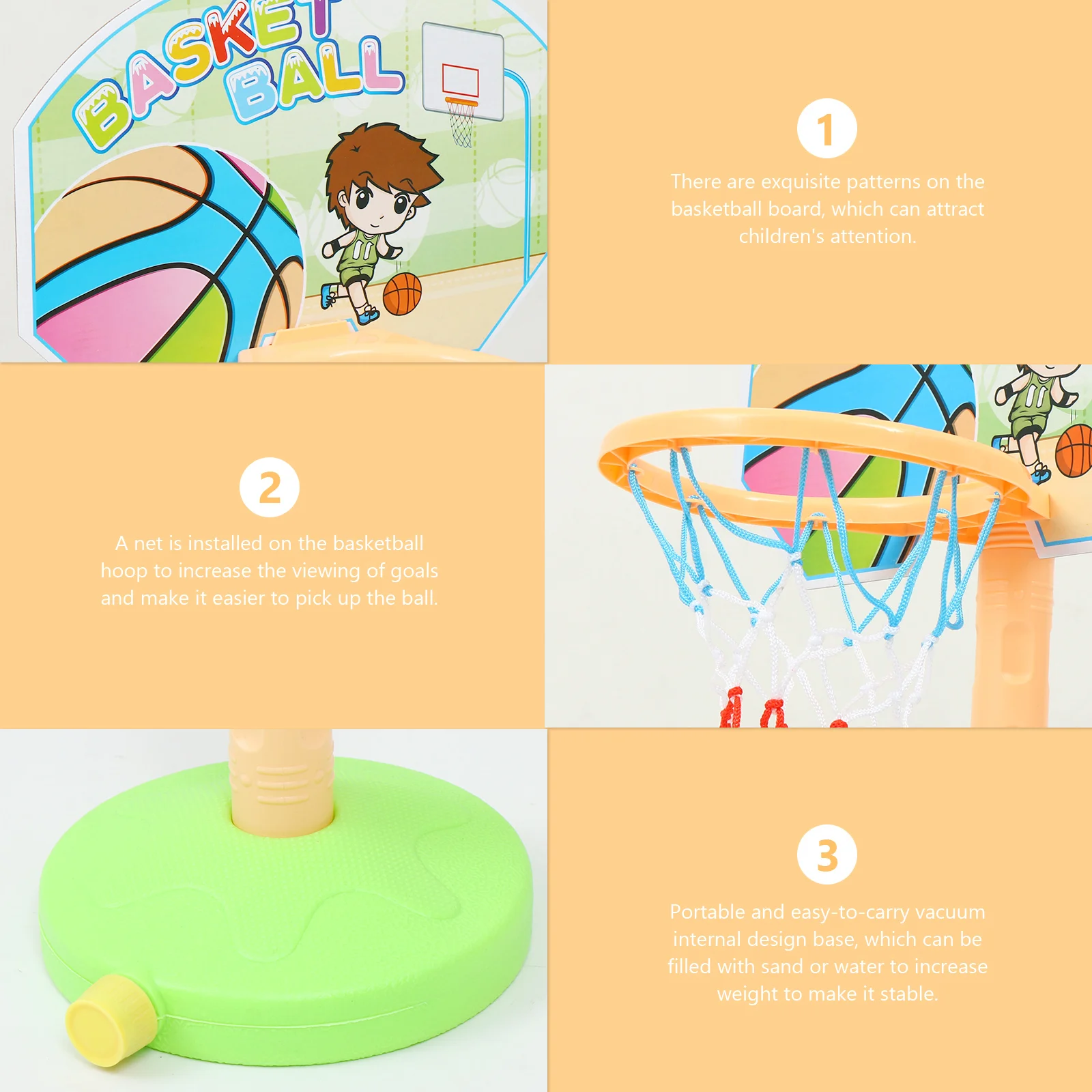 BASKET BALL

1

There are exquisite patterns on the basketball board, which can attract children's attention.

2

A net is installed on the basketball hoop to increase the viewing of goals and make it easier to pick up the ball.

3

Portable and easy-to-carry vacuum internal design base, which can be filled with sand or water to increase weight to make it stable.