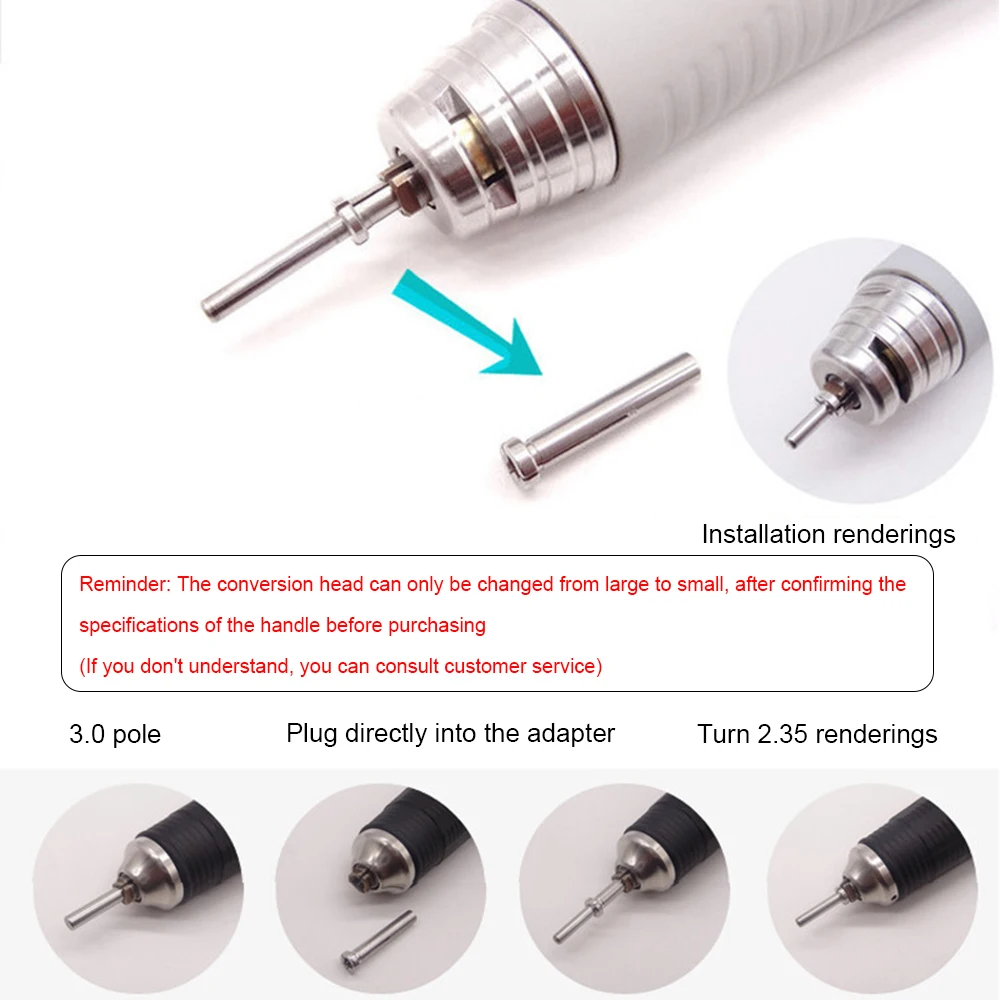 Installation renderings

Reminder: The conversion head can only be changed from large to small, after confirming the specifications of the handle before purchasing
(If you don't understand, you can consult customer service)

3.0 pole

Plug directly into the adapter

Turn 2.35 renderings