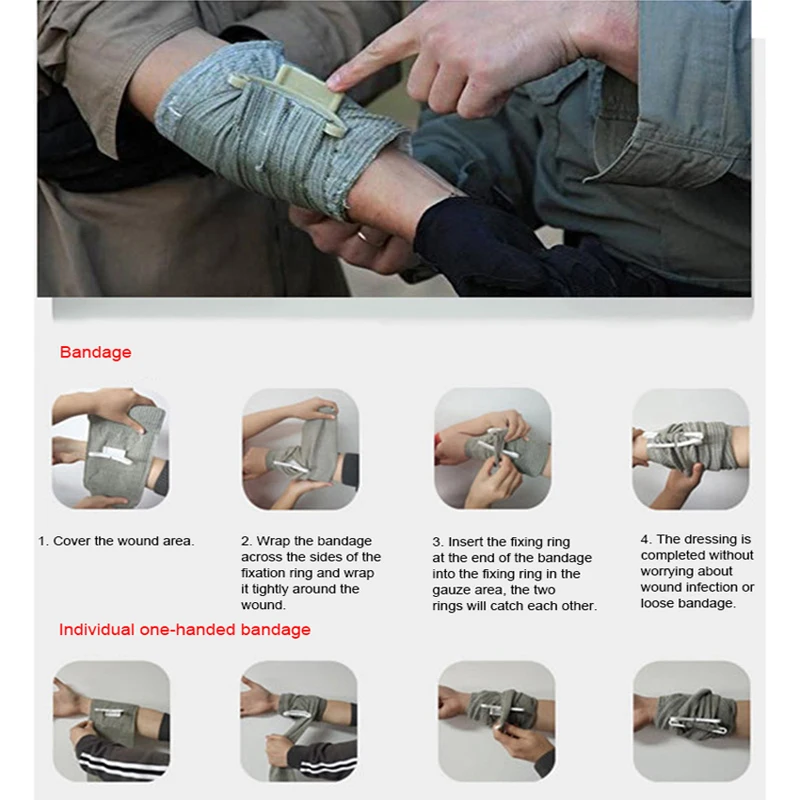 Bandage

1. Cover the wound area.

2. Wrap the bandage across the sides of the fixation ring and wrap it tightly around the wound.

3. Insert the fixing ring at the end of the bandage into the fixing ring in the gauze area, the two rings will catch each other.

4. The dressing is completed without worrying about wound infection or loose bandage.

Individual one-handed bandage