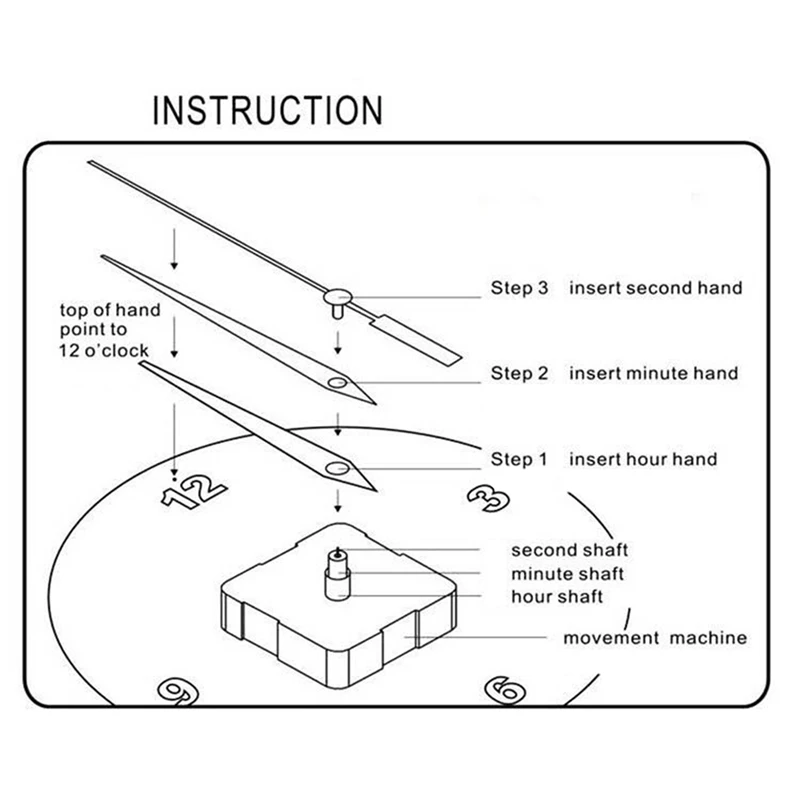 INSTRUCTION

top of hand point to 12 o'clock

Step 3 insert second hand

Step 2 insert minute hand

Step 1 insert hour hand

12

3

second shaft
minute shaft
hour shaft

movement machine

9

6