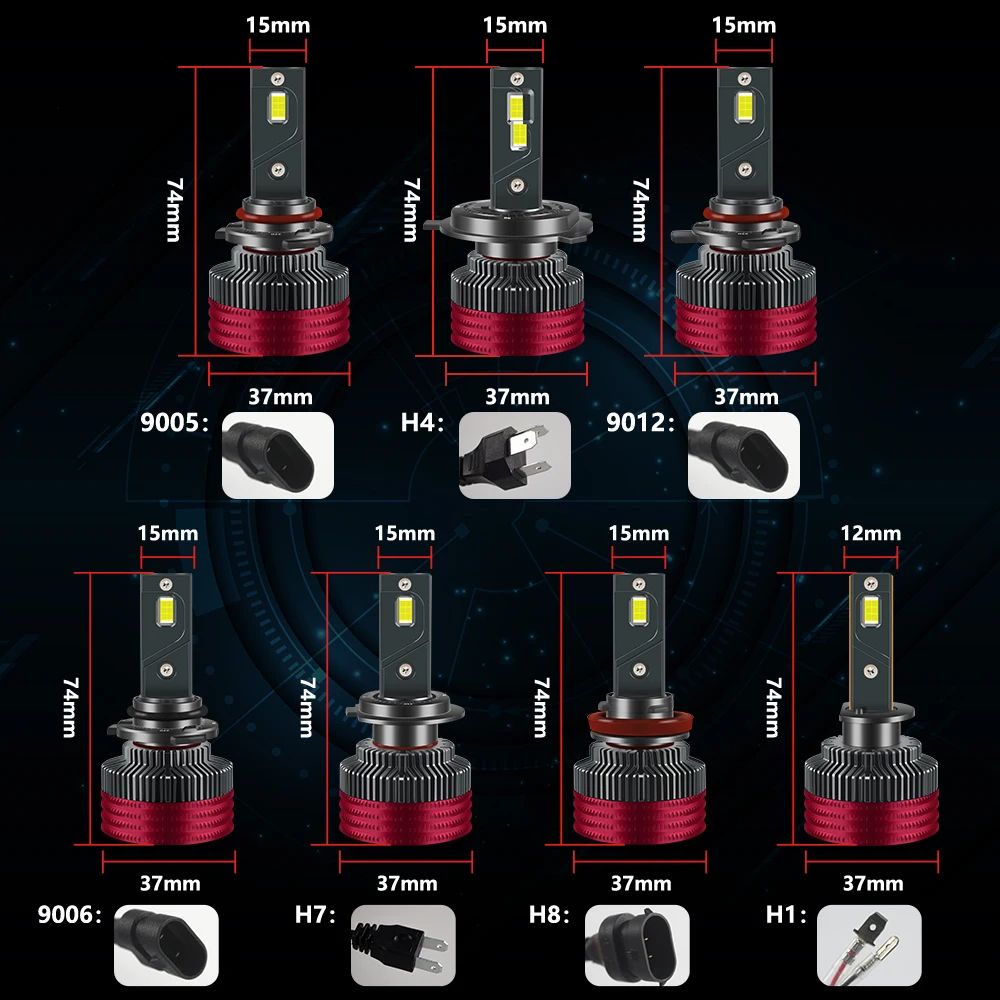 15mm
74mm
37mm
9005:

15mm
74mm
37mm
H4:

15mm
74mm
37mm
9012:

15mm
74mm
37mm
9006:

15mm
74mm
37mm
H7:

15mm
74mm
37mm
H8:

12mm
74mm
37mm
H1: