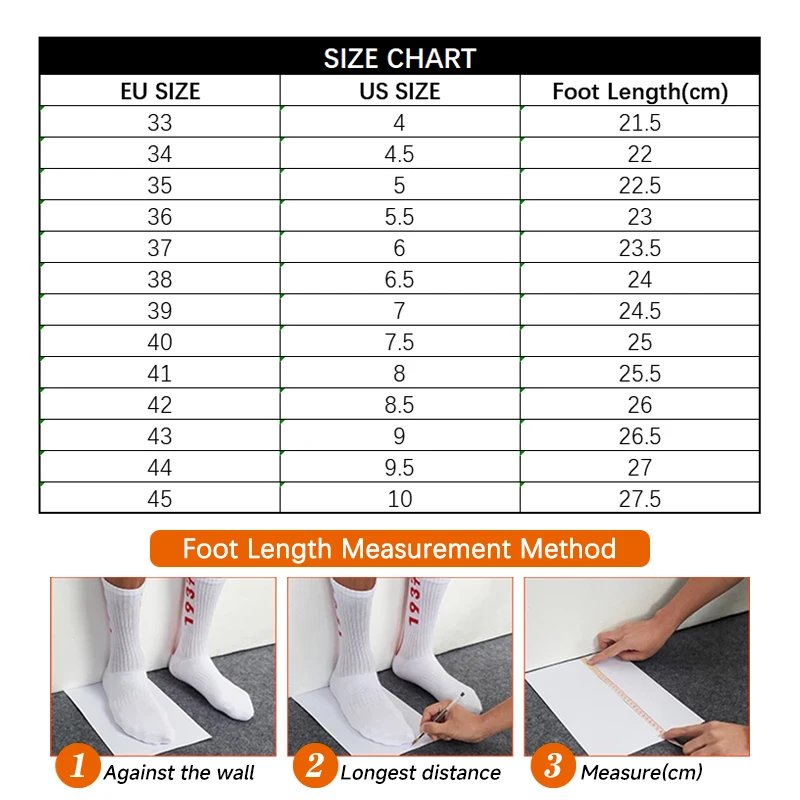 SIZE CHART

| EU SIZE | US SIZE | Foot Length(cm) |
|---|---|---|
| 33 | 4 | 21.5 |
| 34 | 4.5 | 22 |
| 35 | 5 | 22.5 |
| 36 | 5.5 | 23 |
| 37 | 6 | 23.5 |
| 38 | 6.5 | 24 |
| 39 | 7 | 24.5 |
| 40 | 7.5 | 25 |
| 41 | 8 | 25.5 |
| 42 | 8.5 | 26 |
| 43 | 9 | 26.5 |
| 44 | 9.5 | 27 |
| 45 | 10 | 27.5 |

Foot Length Measurement Method

1937

1937

1 Against the wall

2 Longest distance

3 Measure(cm)