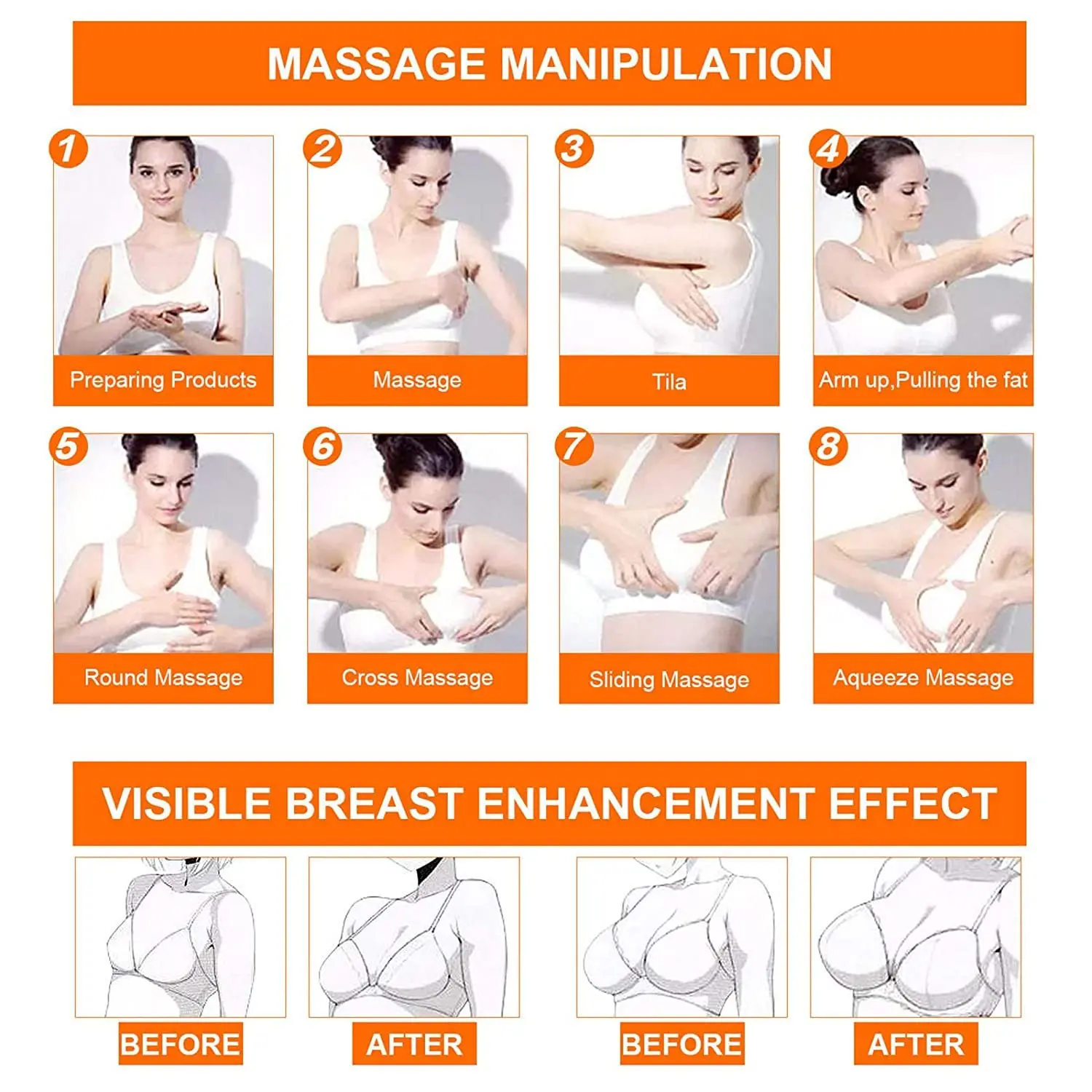 MASSAGE MANIPULATION

1
Preparing Products

2
Massage

3
Tila

4
Arm up,Pulling the fat

5
Round Massage

6
Cross Massage

7
Sliding Massage

8
Aqueeze Massage

VISIBLE BREAST ENHANCEMENT EFFECT

BEFORE

AFTER

BEFORE

AFTER