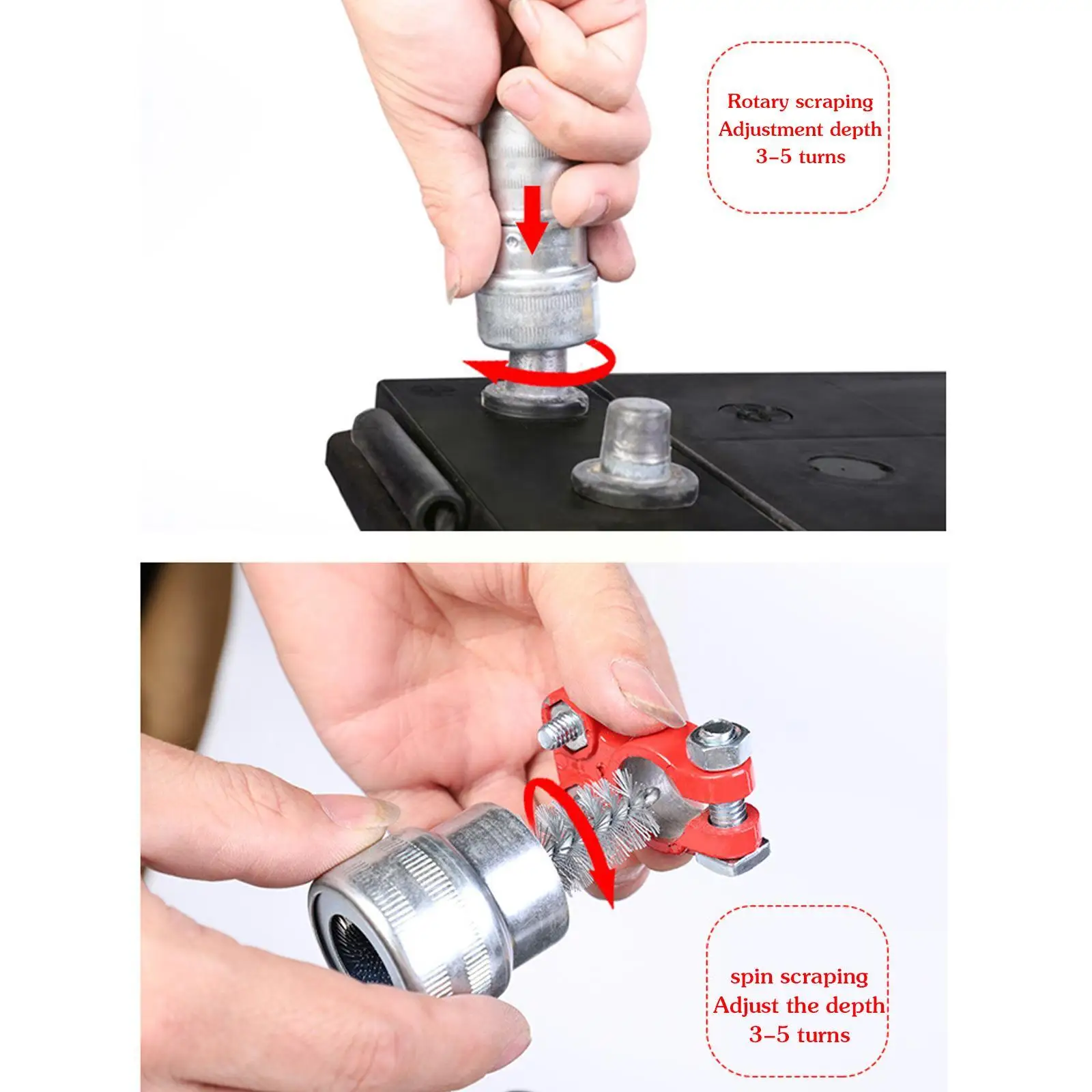 Rotary scraping
Adjustment depth
3-5 turns

spin scraping
Adjust the depth
3-5 turns