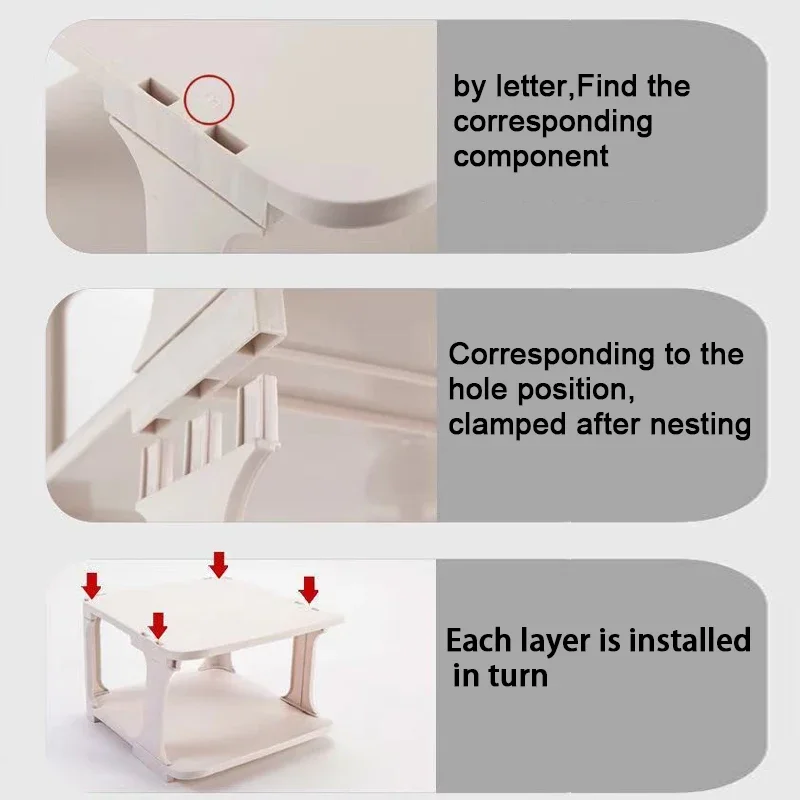 by letter,Find the corresponding component

Corresponding to the hole position, clamped after nesting

Each layer is installed in turn