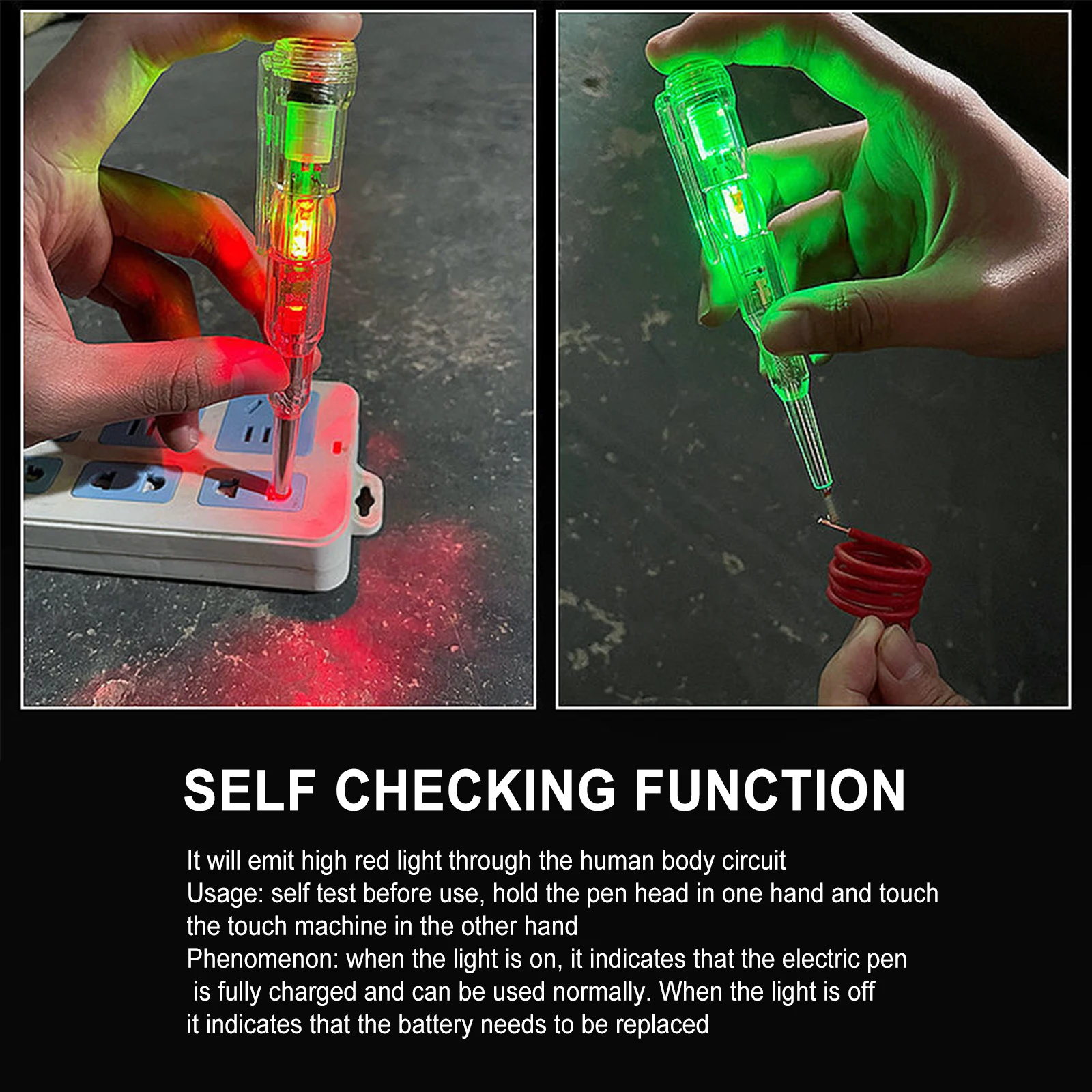 SELF CHECKING FUNCTION

It will emit high red light through the human body circuit
Usage: self test before use, hold the pen head in one hand and touch the touch machine in the other hand
Phenomenon: when the light is on, it indicates that the electric pen is fully charged and can be used normally. When the light is off it indicates that the battery needs to be replaced