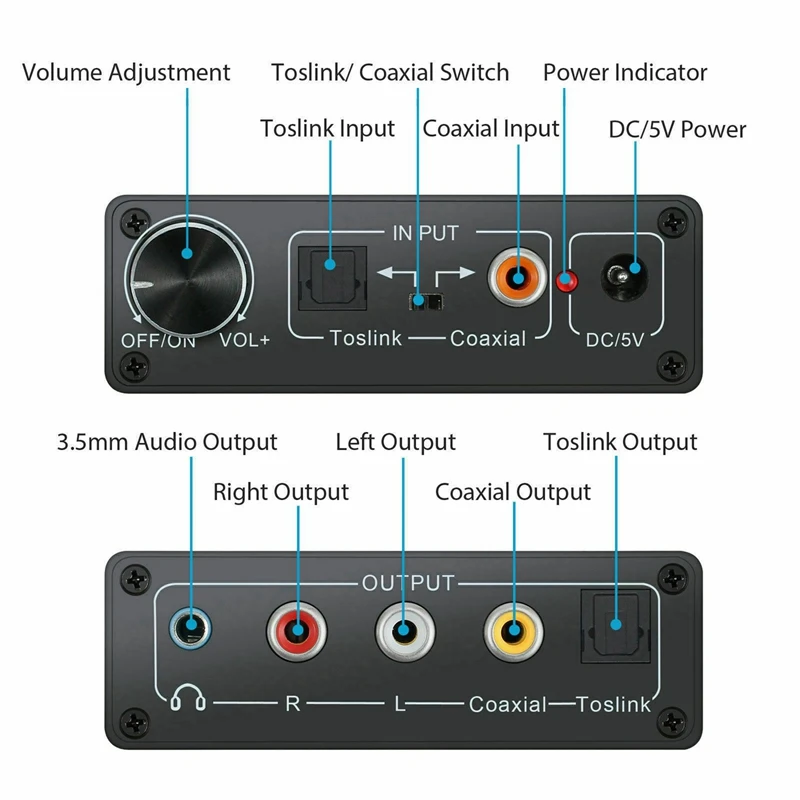 Volume Adjustment
Toslink/ Coaxial Switch
Power Indicator
Toslink Input
Coaxial Input
DC/5V Power

INPUT
OFF/ON
VOL+
Toslink
Coaxial
DC/5V

3.5mm Audio Output
Left Output
Toslink Output
Right Output
Coaxial Output

OUTPUT
R
L
Coaxial
Toslink