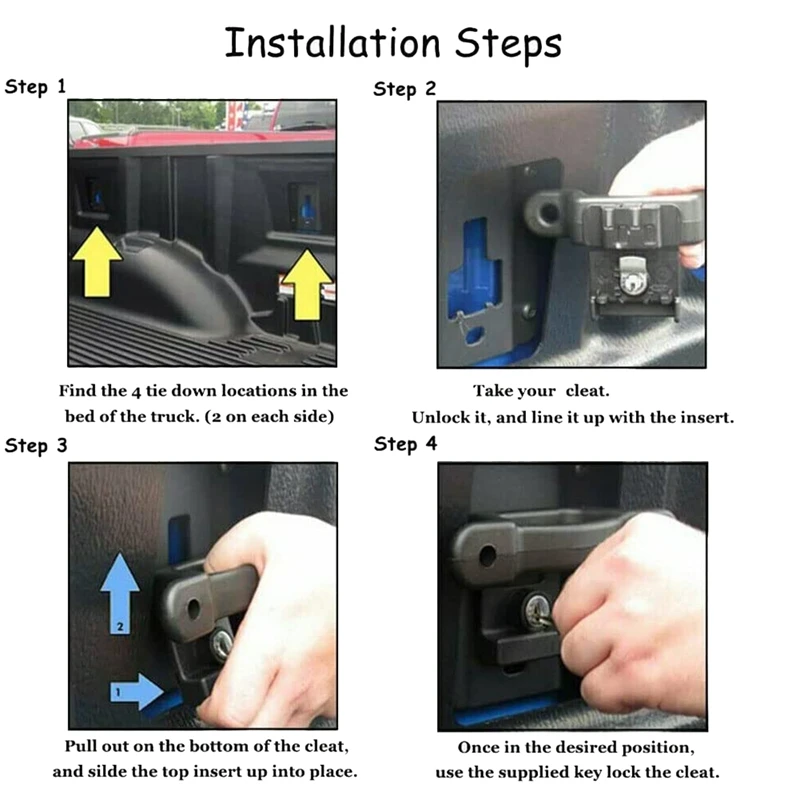 Installation Steps

Step 1

Find the 4 tie down locations in the bed of the truck. (2 on each side)

Step 2

Take your cleat.
Unlock it, and line it up with the insert.

Step 3

2

1

Pull out on the bottom of the cleat, and silde the top insert up into place.

Step 4

Once in the desired position, use the supplied key lock the cleat.