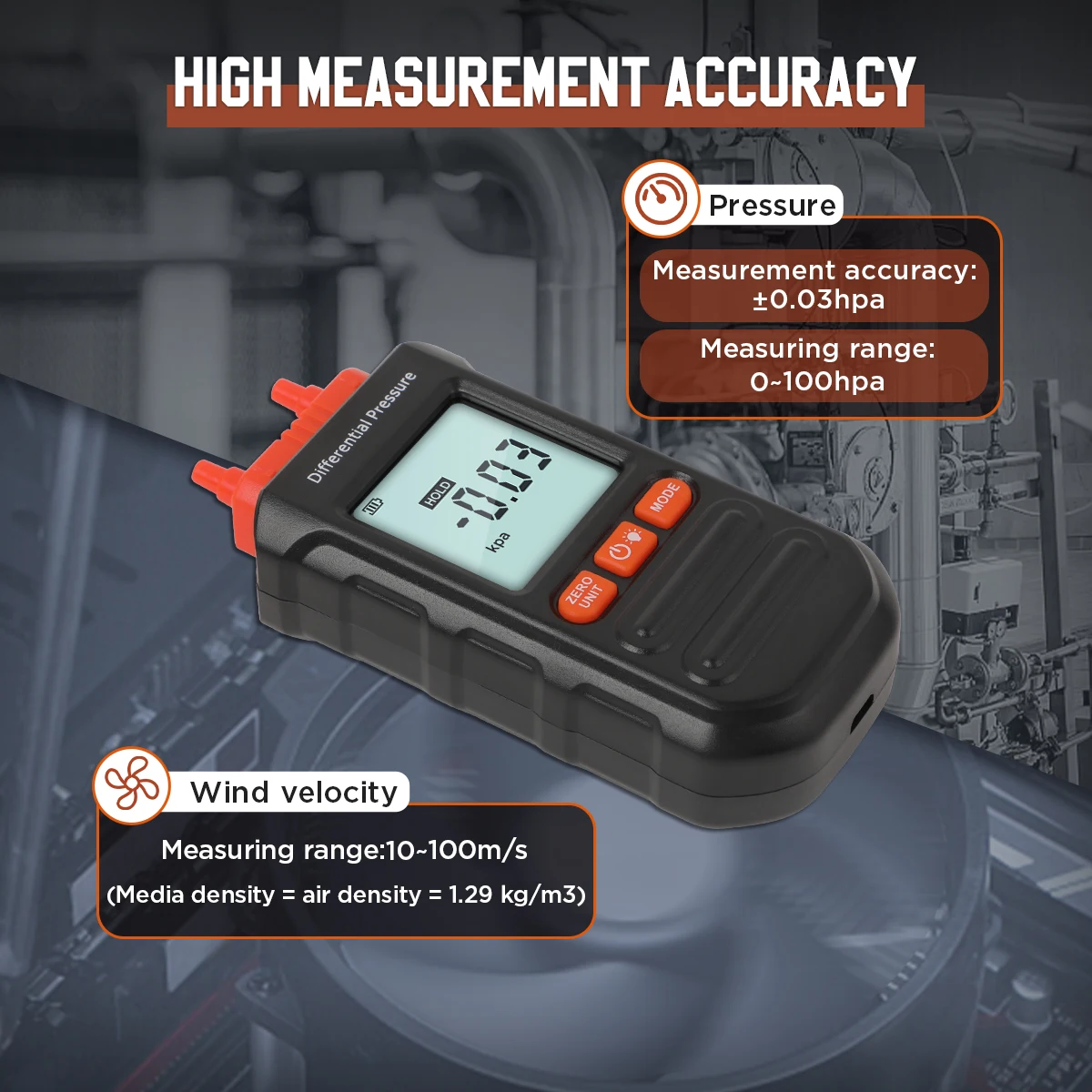 HIGH MEASUREMENT ACCURACY

Pressure

Measurement accuracy: ±0.03hpa

Measuring range: 0~100hpa

Differential Pressure

HOLD

-0.03

kpa

MODE

ZERO UNIT

Wind velocity

Measuring range:10~100m/s

(Media density = air density = 1.29 kg/m3)