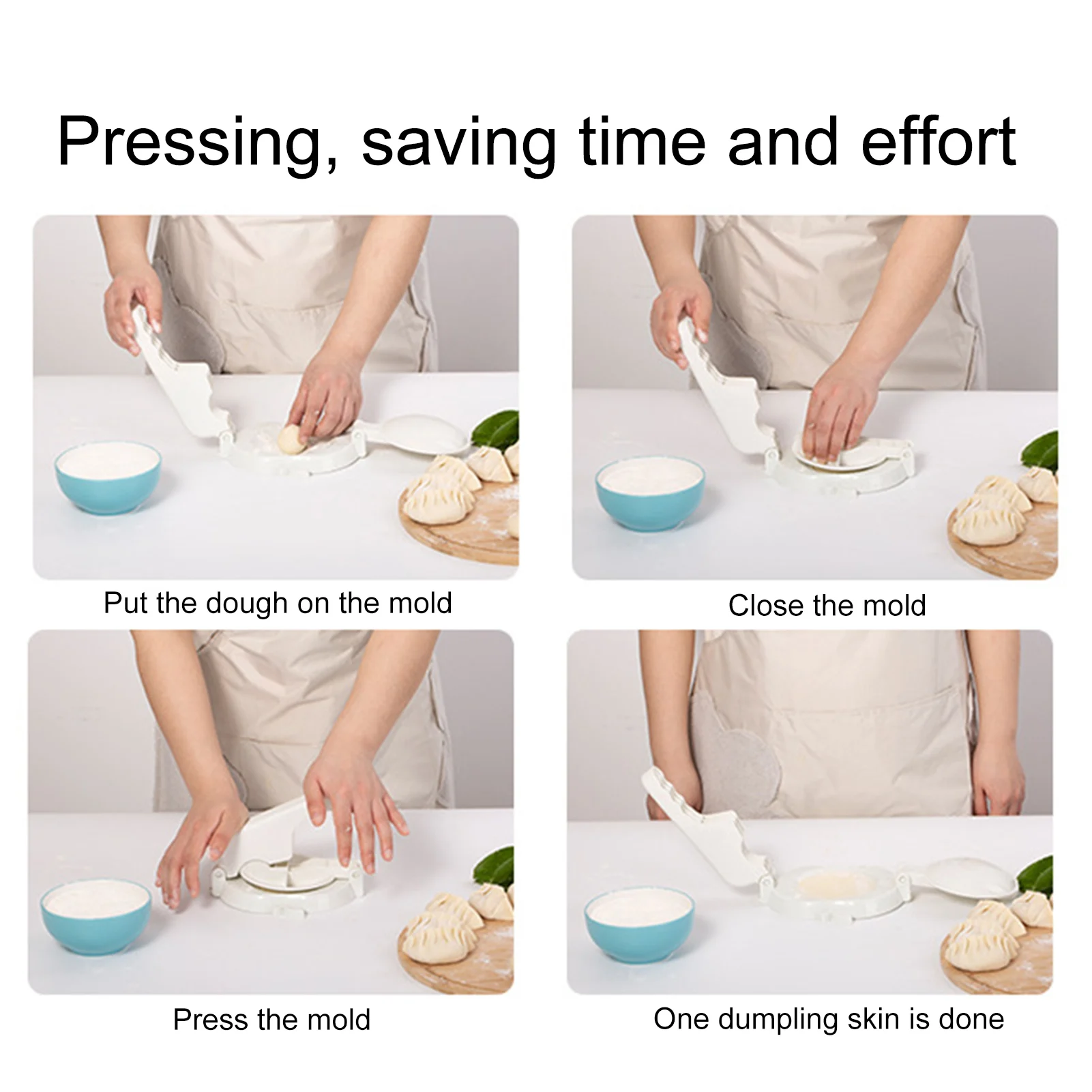 Pressing, saving time and effort

Put the dough on the mold

Close the mold

Press the mold

One dumpling skin is done