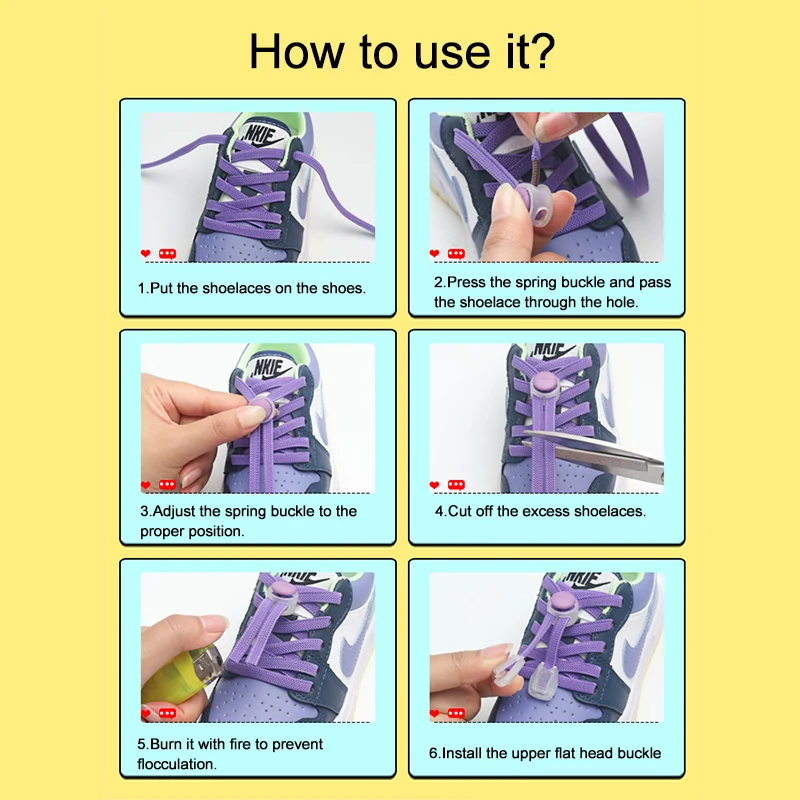 How to use it?

NKIE

1.Put the shoelaces on the shoes.

2.Press the spring buckle and pass the shoelace through the hole.

NKIE

3.Adjust the spring buckle to the proper position.

NKIE

4.Cut off the excess shoelaces.

5.Burn it with fire to prevent flocculation.

NKIE

6.Install the upper flat head buckle