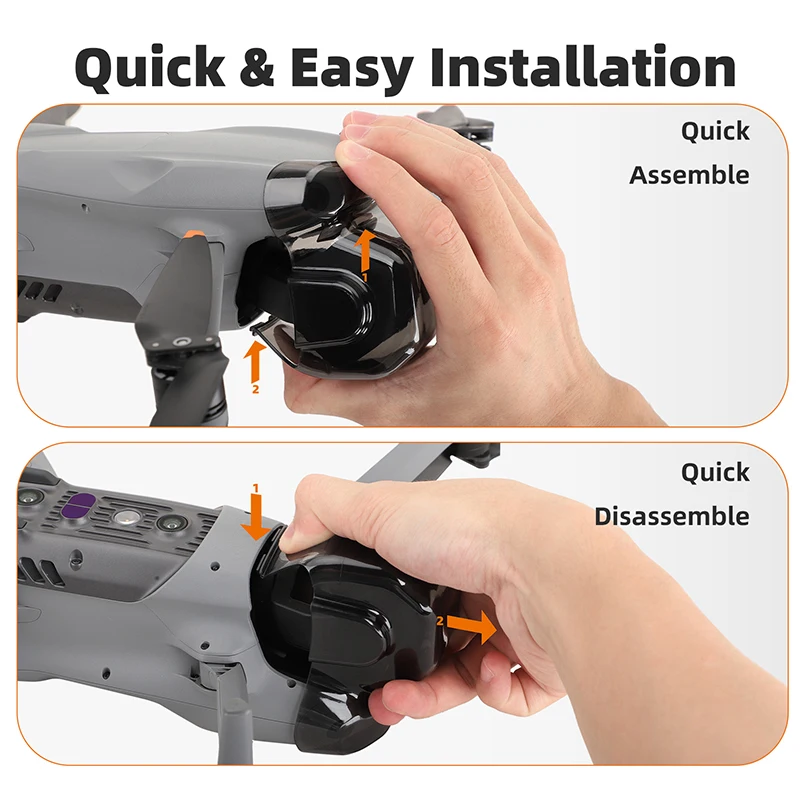 Quick & Easy Installation

Quick
Assemble

1

2

Quick
Disassemble

1

2