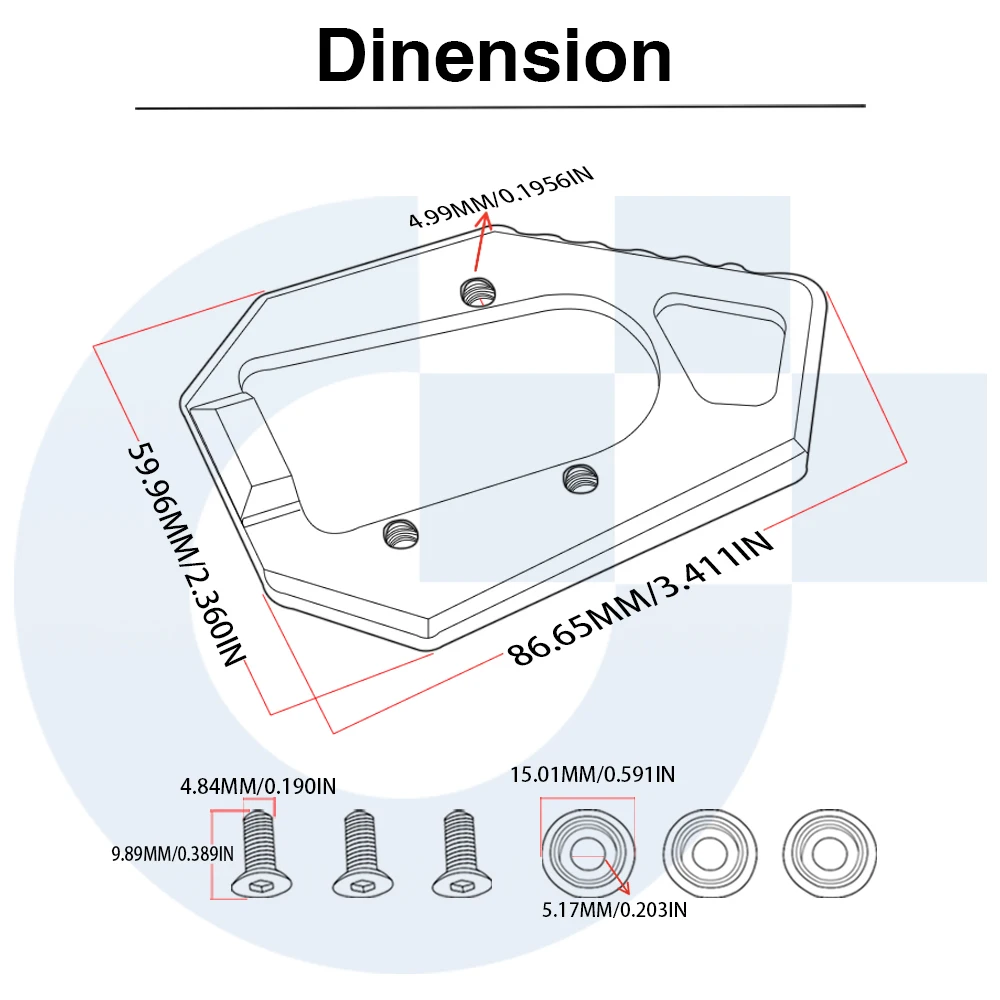 Dinension

4.99MM/0.1956IN

59.96MM/2.360IN

86.65MM/3.411IN

4.84MM/0.190IN

9.89MM/0.389IN

15.01MM/0.591IN

5.17MM/0.203IN