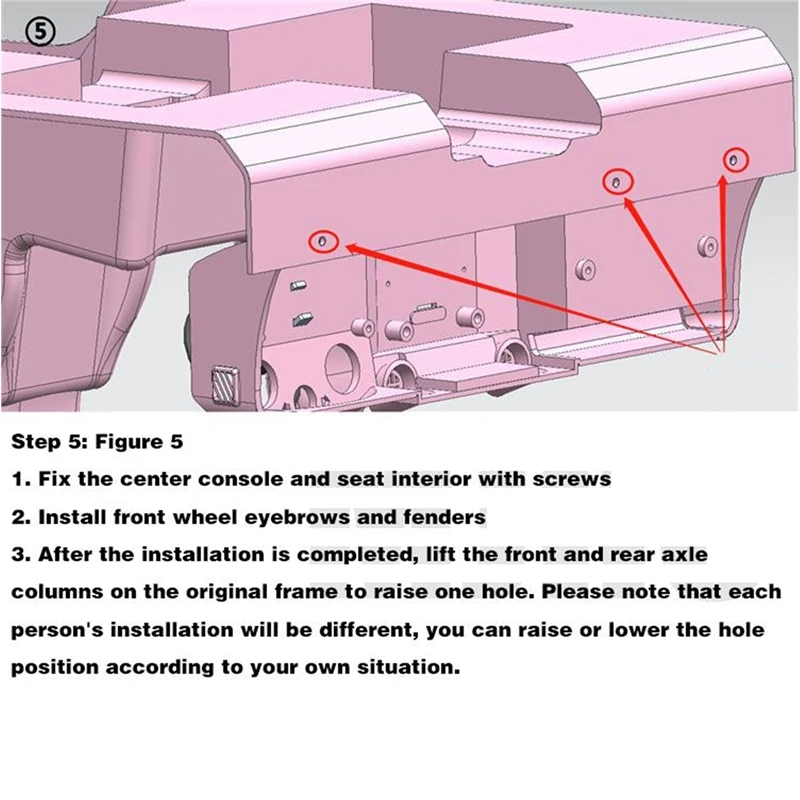 ⑤

Step 5: Figure 5

1. Fix the center console and seat interior with screws

2. Install front wheel eyebrows and fenders

3. After the installation is completed, lift the front and rear axle columns on the original frame to raise one hole. Please note that each person's installation will be different, you can raise or lower the hole position according to your own situation.