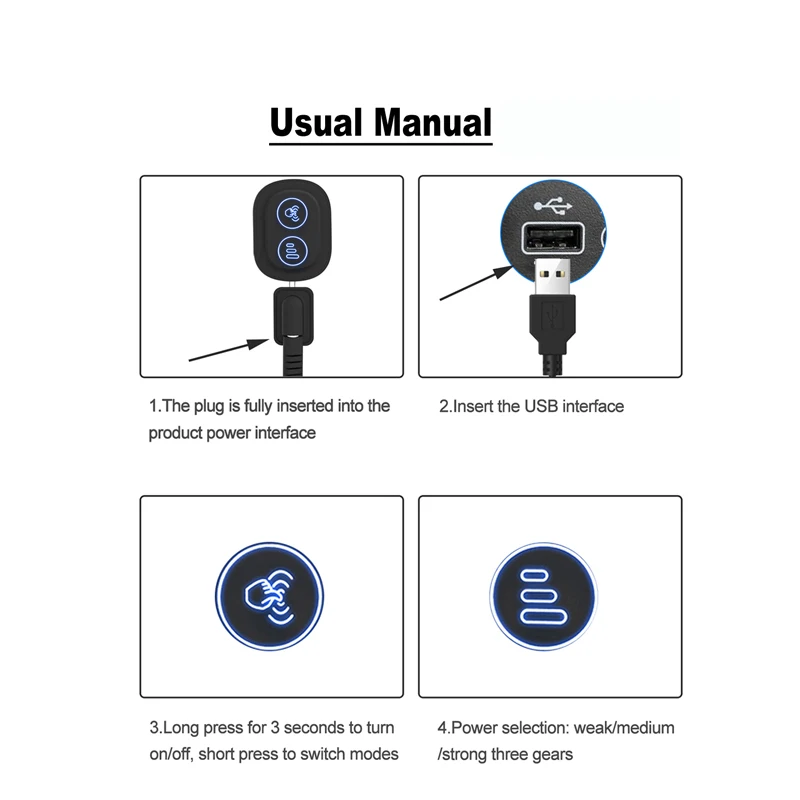 Usual Manual

1.The plug is fully inserted into the product power interface

2.Insert the USB interface

3.Long press for 3 seconds to turn on/off, short press to switch modes

4.Power selection: weak/medium /strong three gears